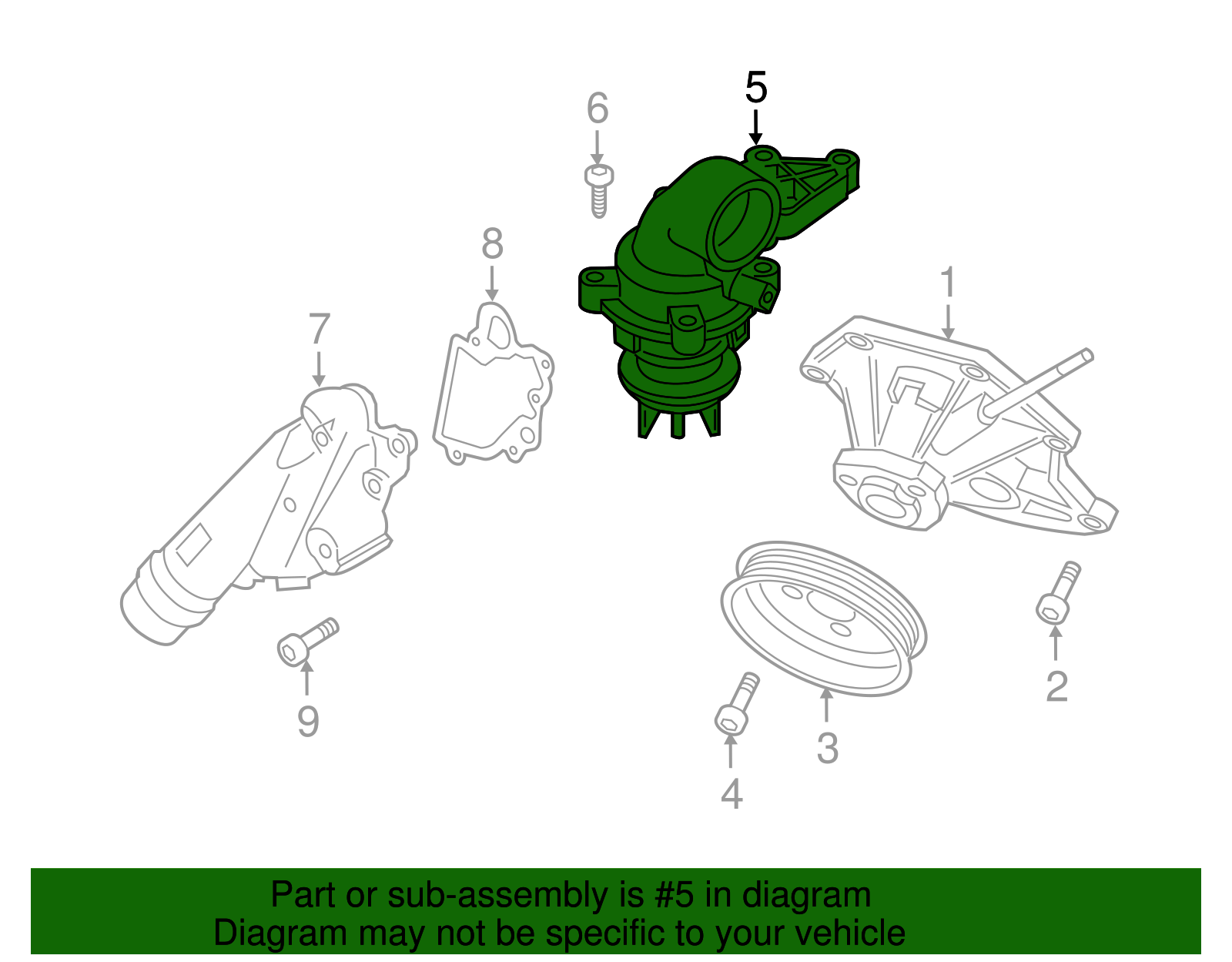 5
6
8
1
7
2
9
3
4

Part or sub-assembly is #5 in diagram
Diagram may not be specific to your vehicle