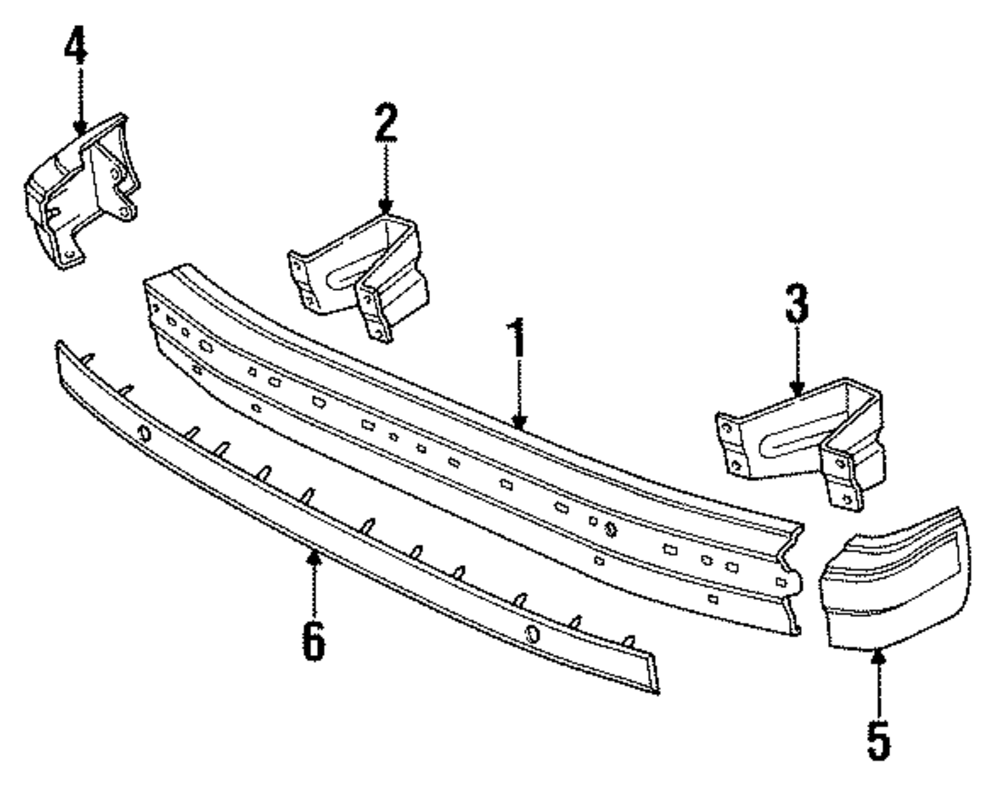 4
2
1
3
6
5