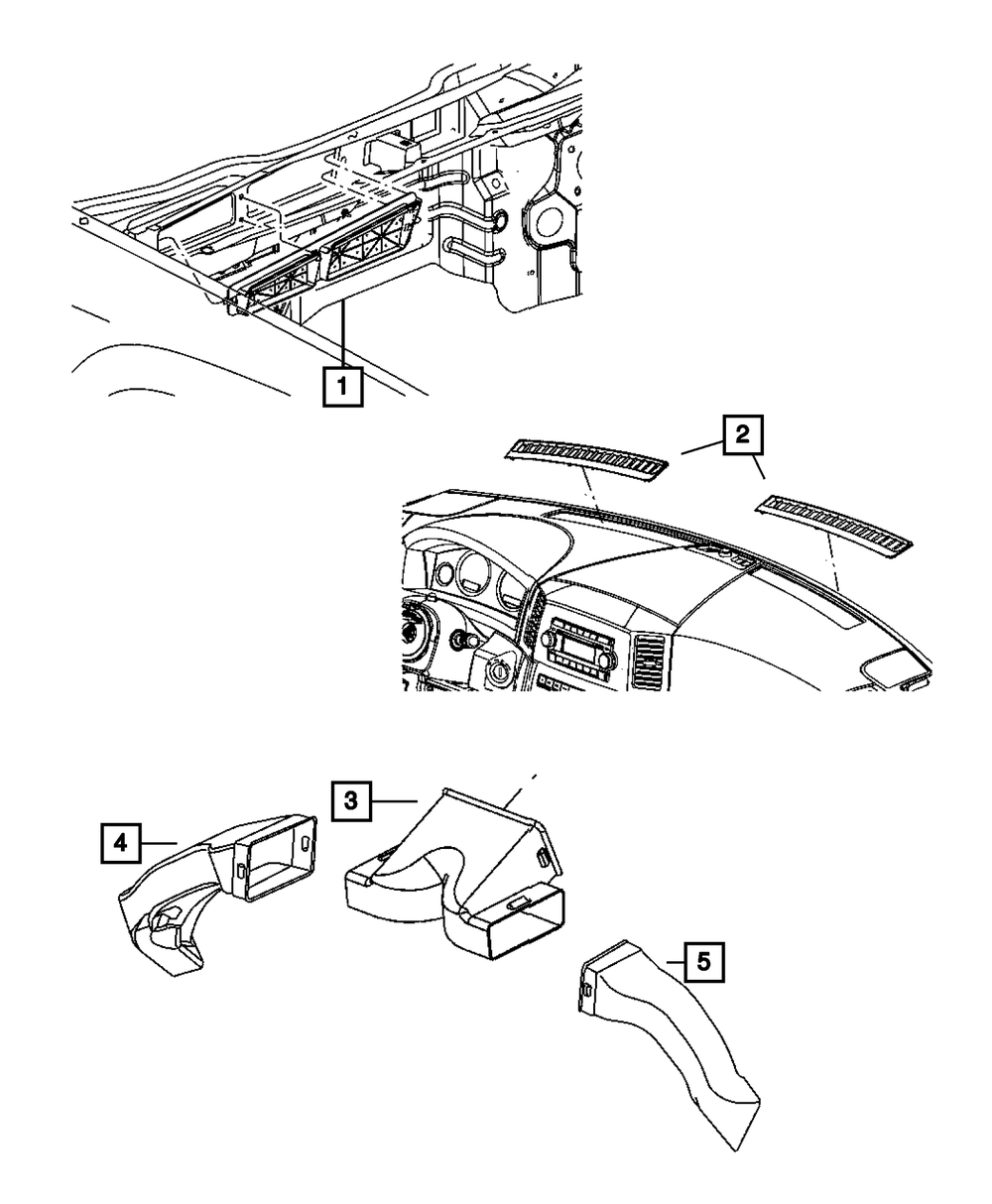 1

2

3

4

5