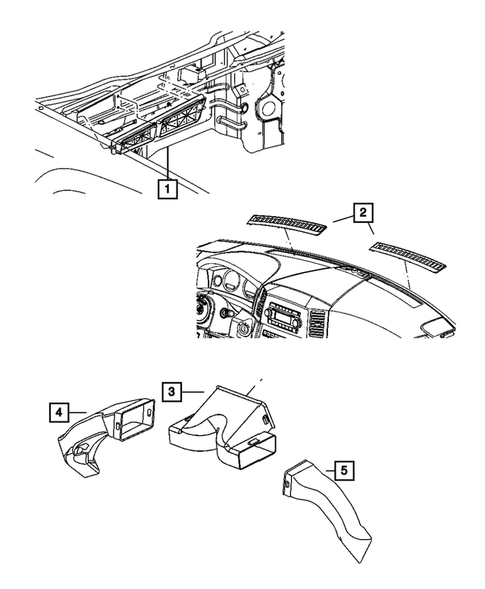 1
2
3
4
5