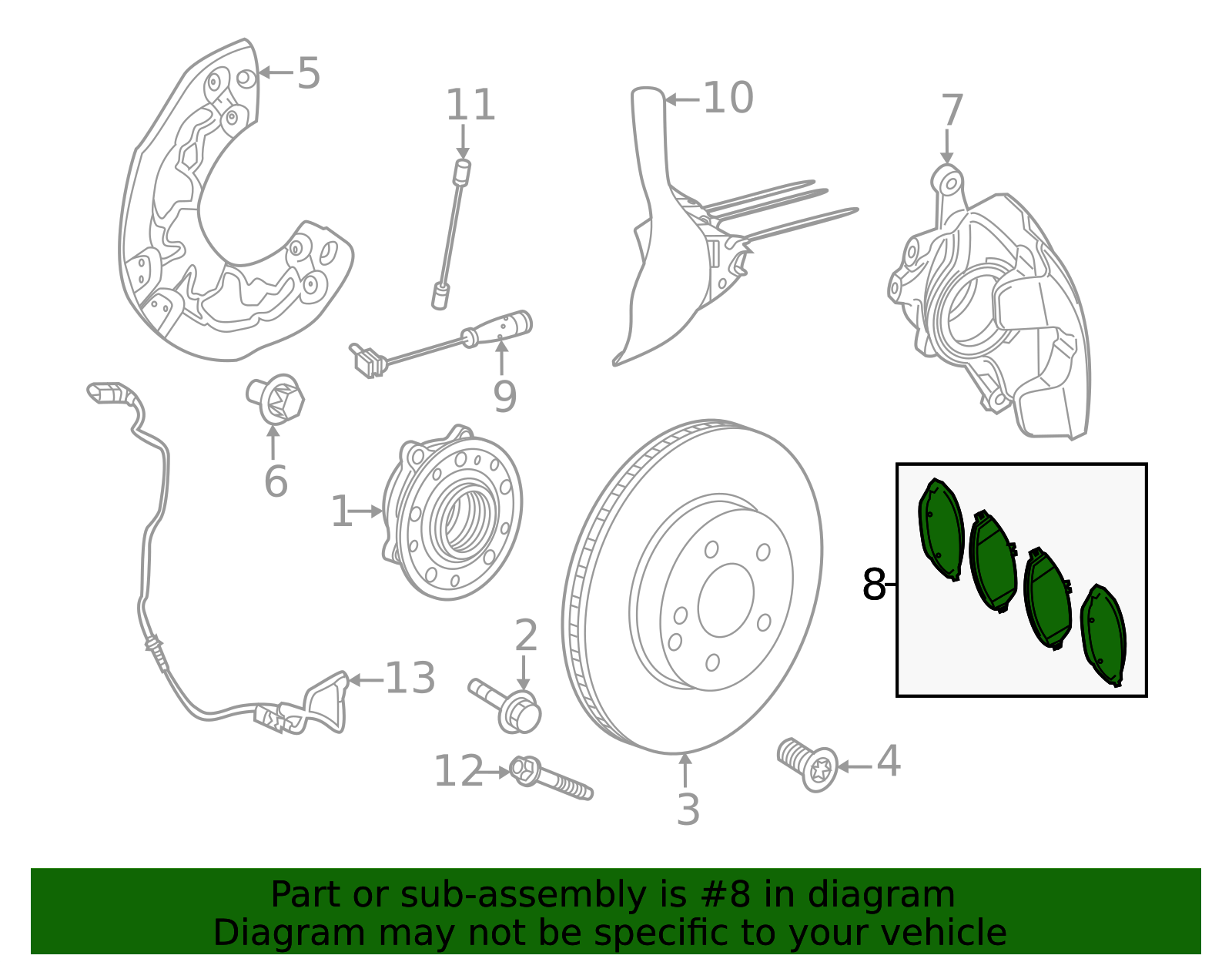 5
11
10
7
9
6
1
8
2
13
12
3
4

Part or sub-assembly is #8 in diagram
Diagram may not be specific to your vehicle