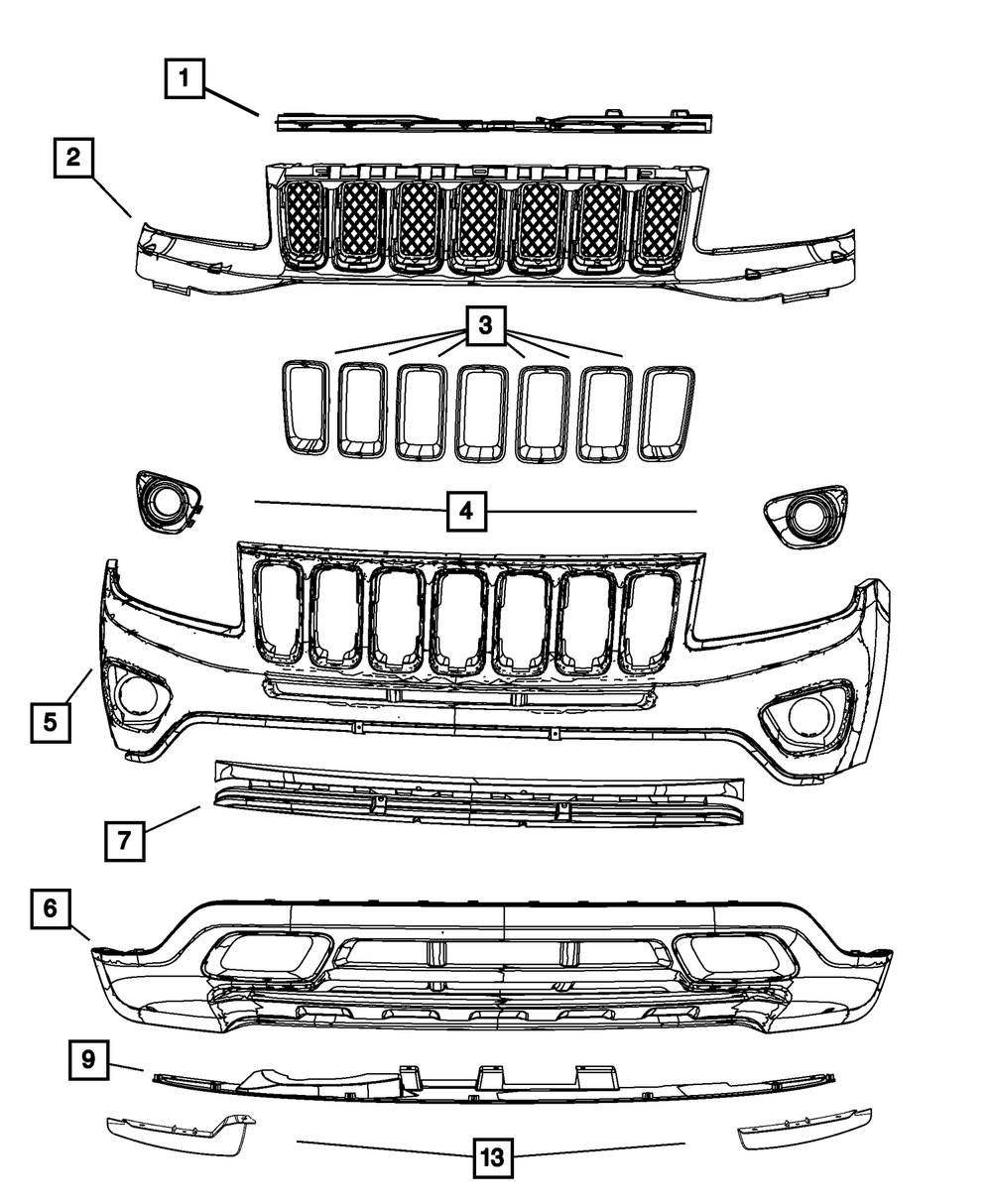 1
2
3
4
5
7
6
9
13