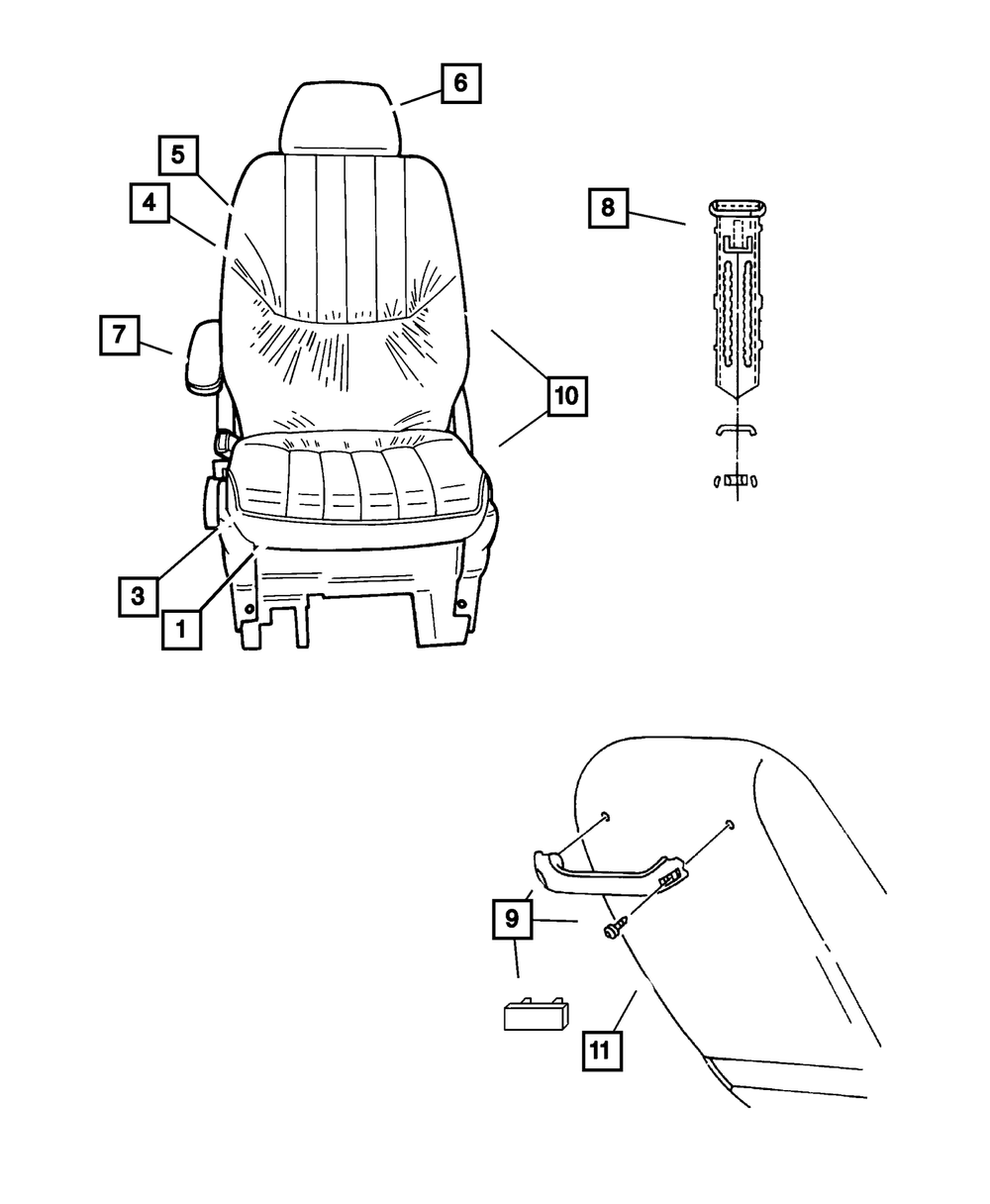 6
5
4
8
7
10
3
1
9
11