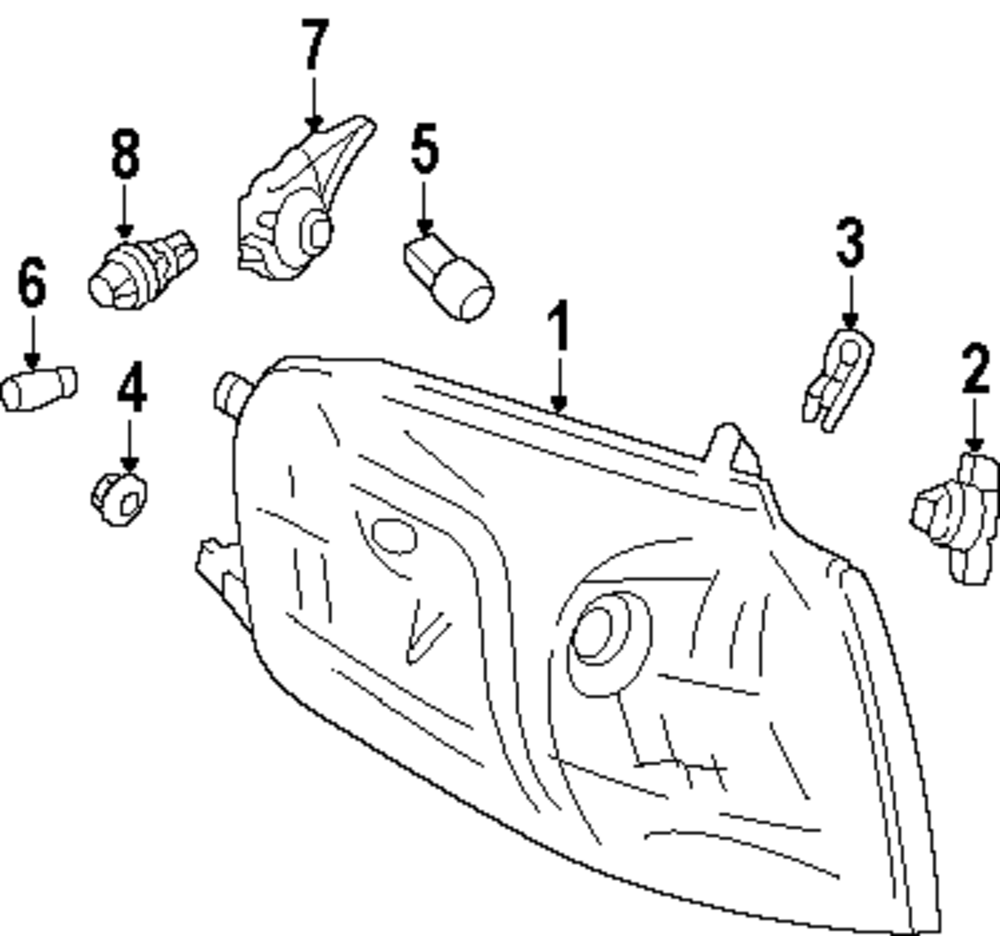 7
8
5
3
6
1
2
4