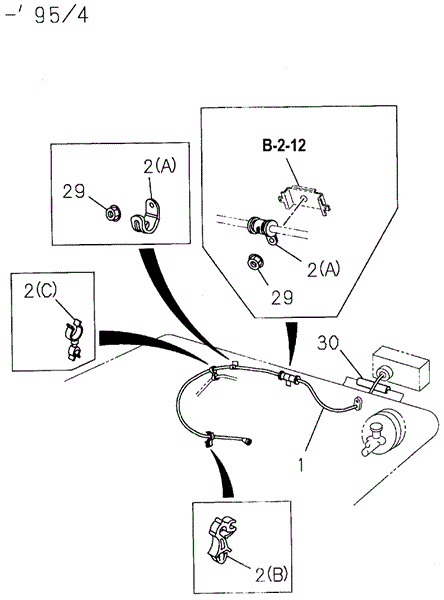 -' 95/4

29
2(A)

B-2-12
2(A)
29

2(C)

30

1

2(B)