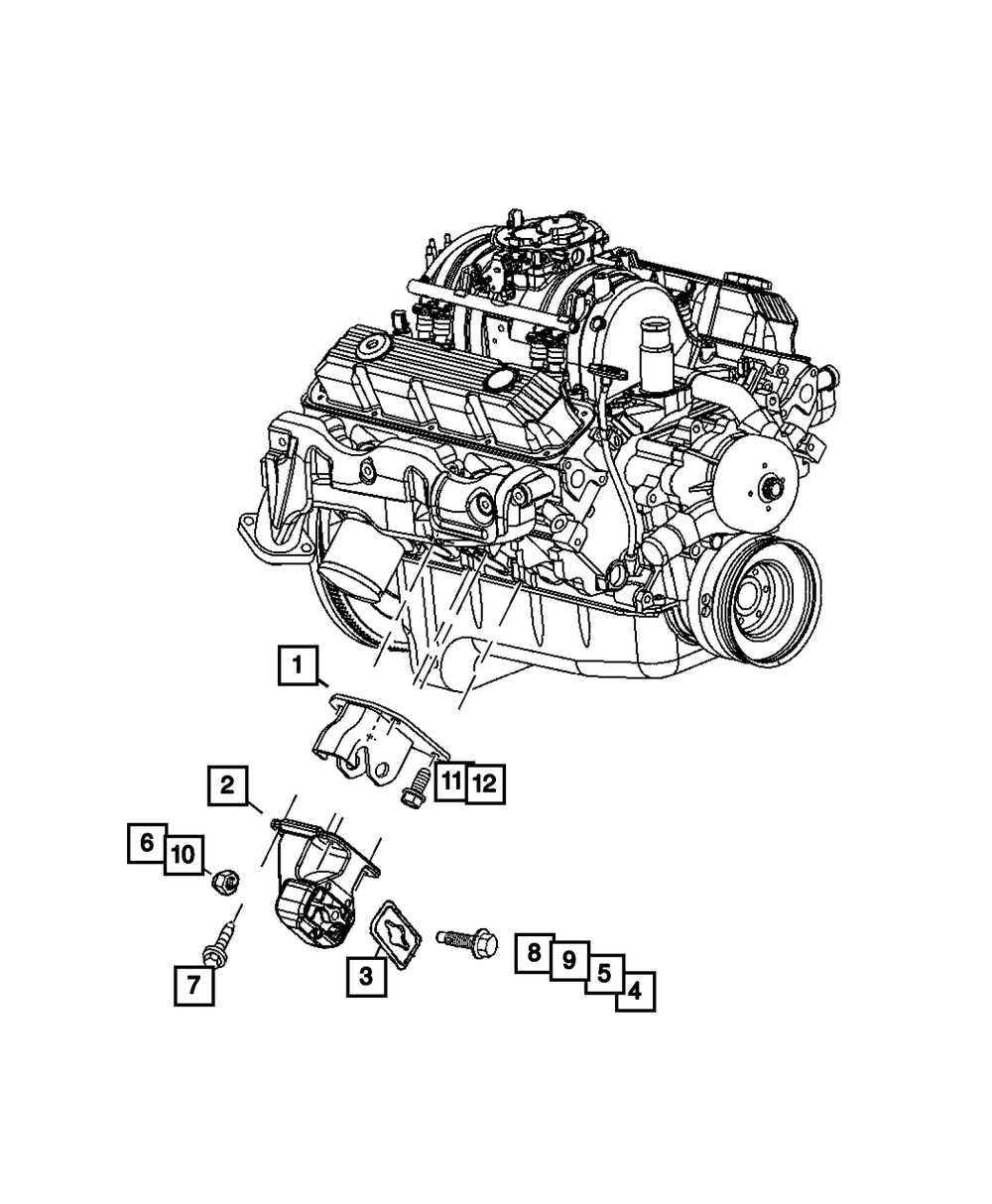 1
11
12
2
6
10
7
3
8
9
5
4