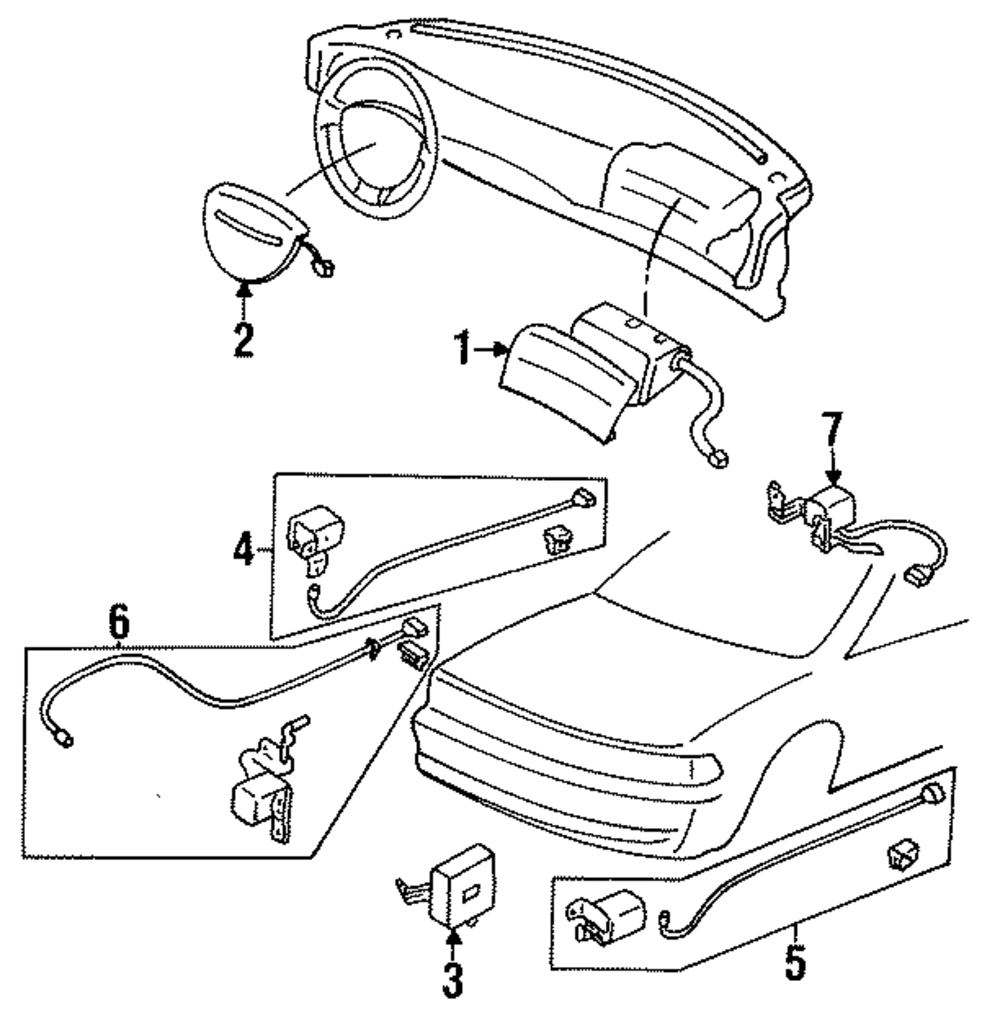 2
1
7
4
6
3
5