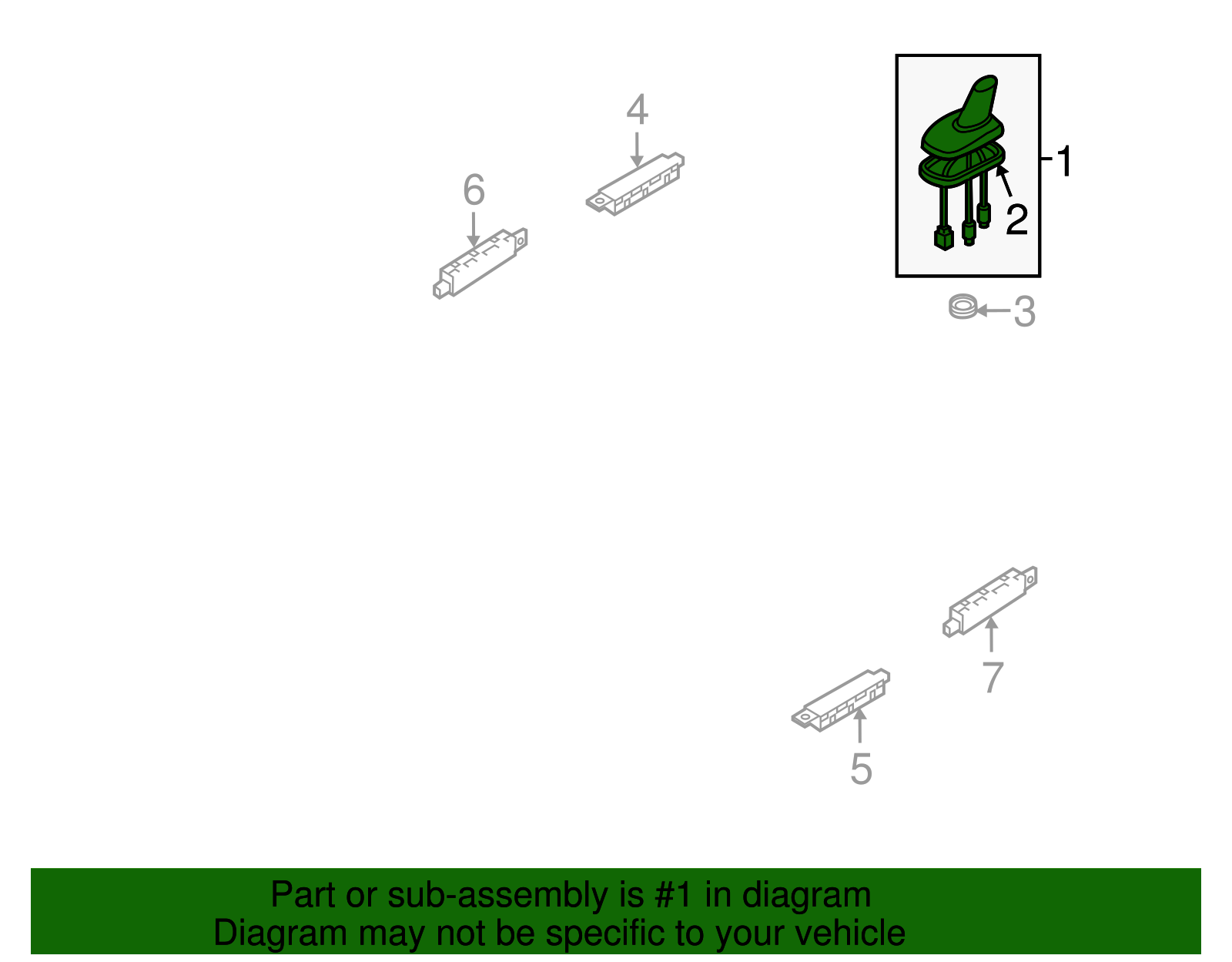 4

6

1

2

3

7

5

Part or sub-assembly is #1 in diagram
Diagram may not be specific to your vehicle