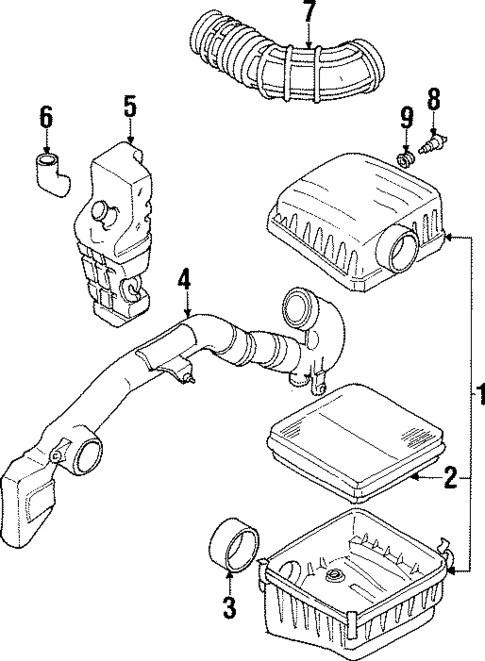 7
6
5
9
8
4
1
2
3