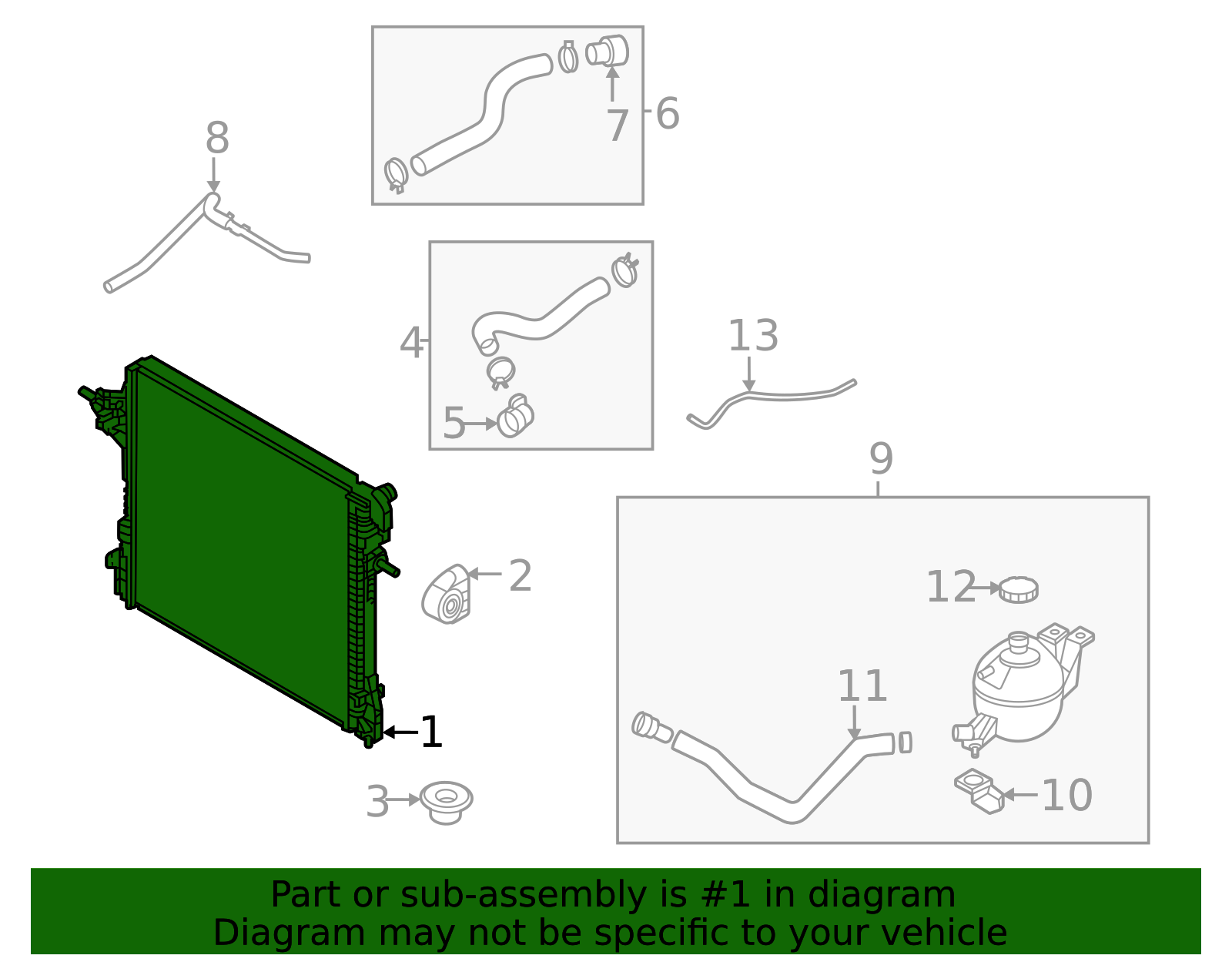 8
7
6
4
5
13
9
2
12
11
1
3
10

Part or sub-assembly is #1 in diagram
Diagram may not be specific to your vehicle