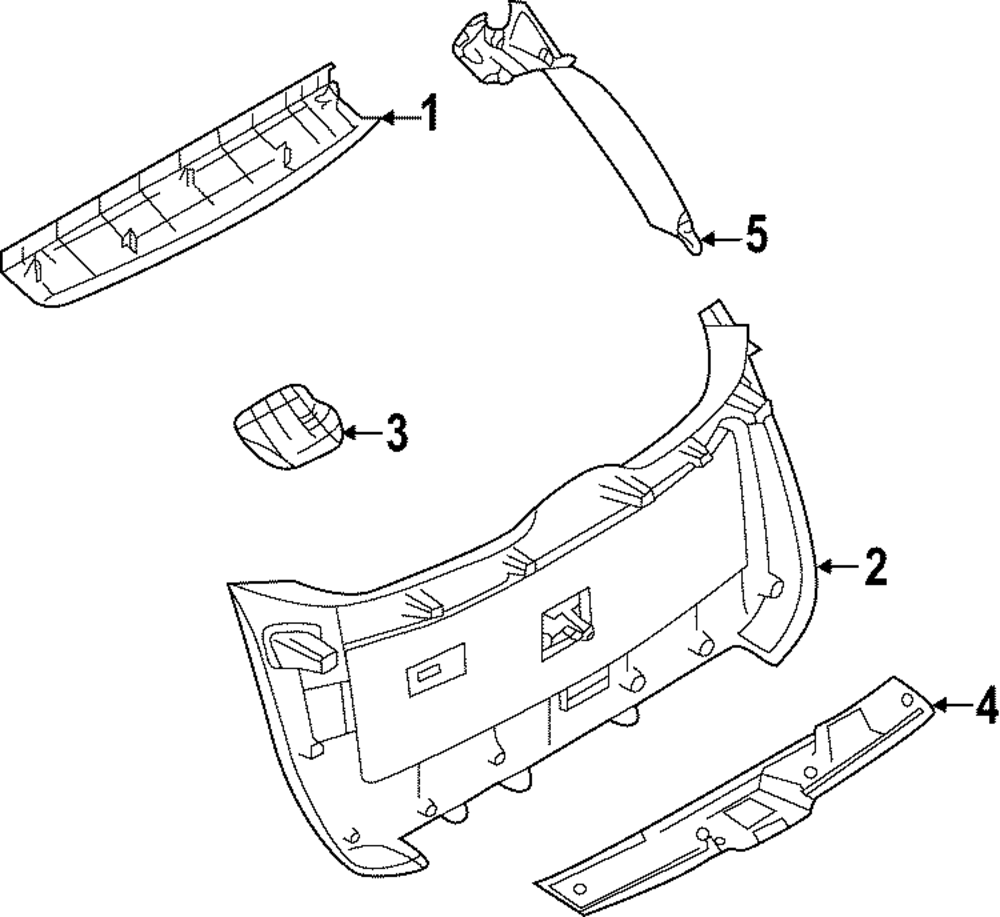 1
5
3
2
4