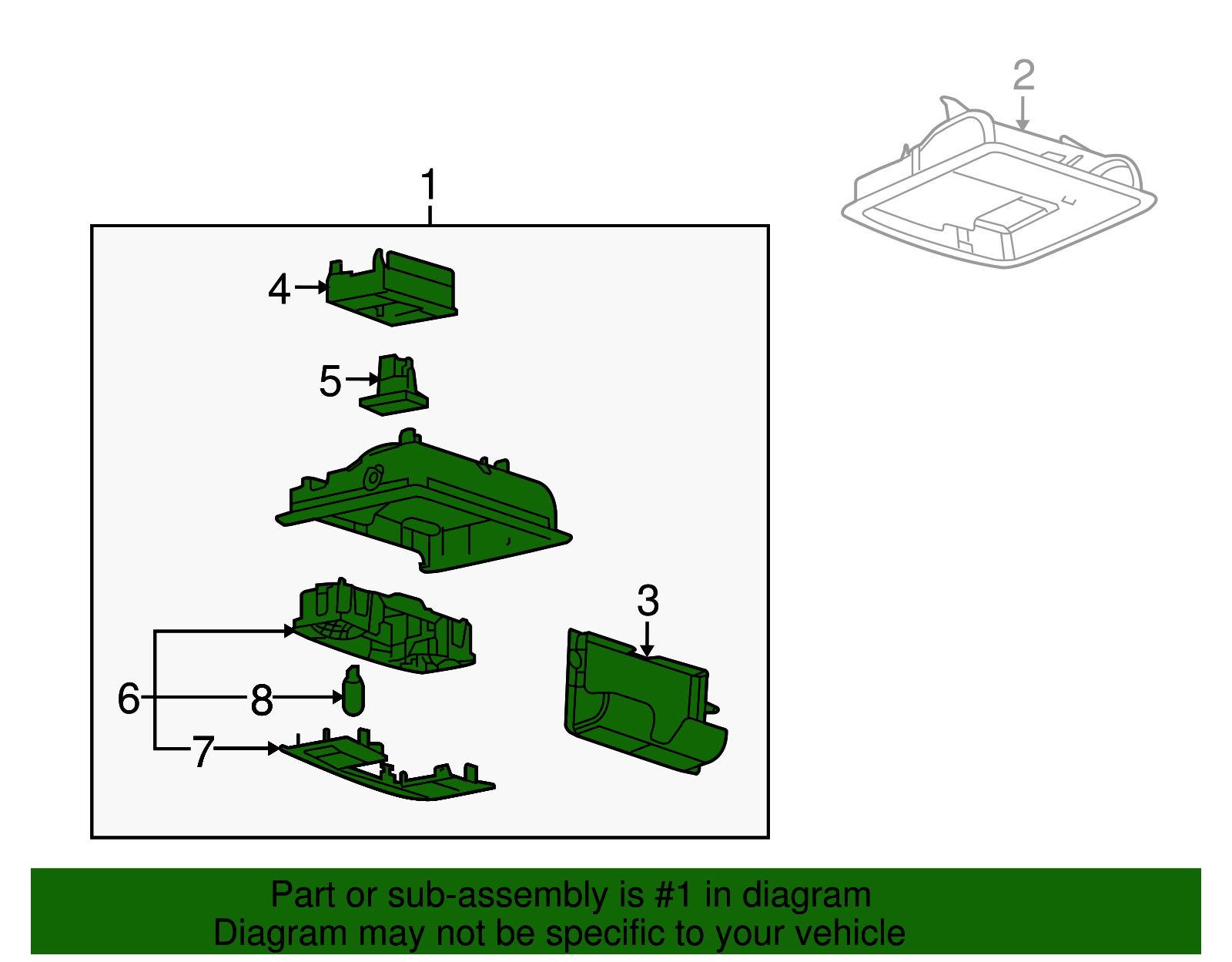 2

1

4

5

3

6

8

7

Part or sub-assembly is #1 in diagram
Diagram may not be specific to your vehicle