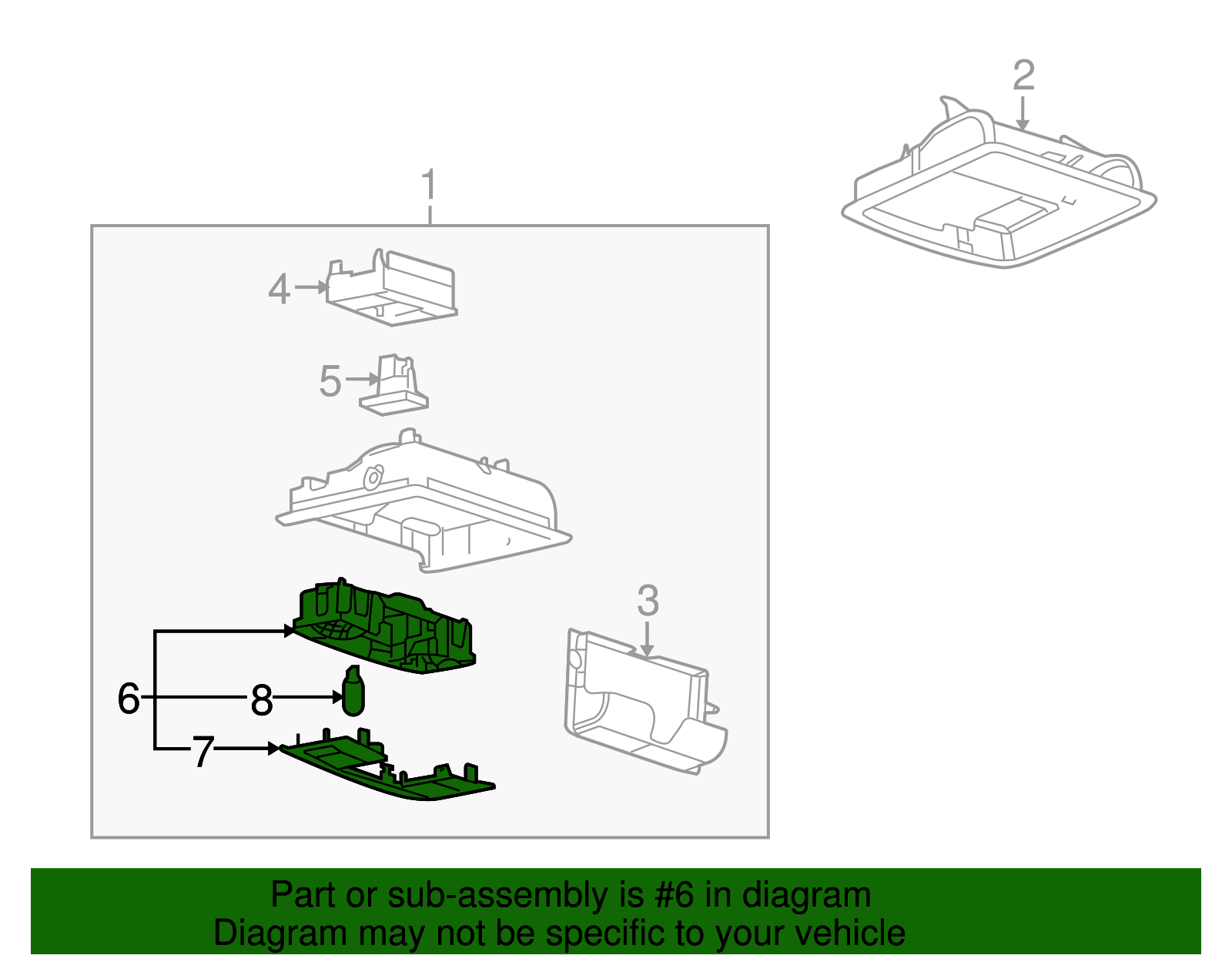 2

1

4

5

3

6

8

7

Part or sub-assembly is #6 in diagram
Diagram may not be specific to your vehicle