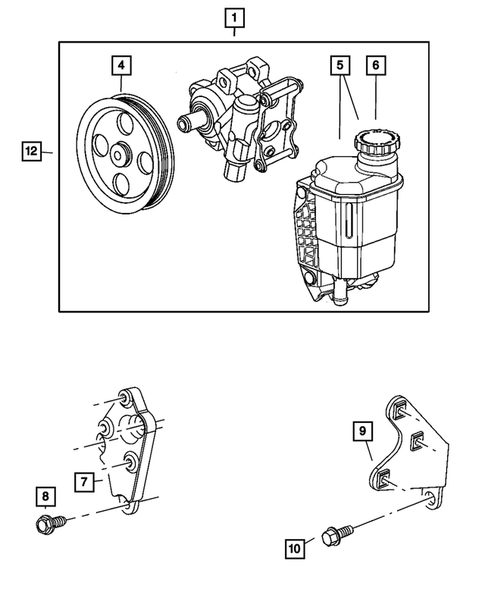 1
4
5
6
12
7
8
9
10