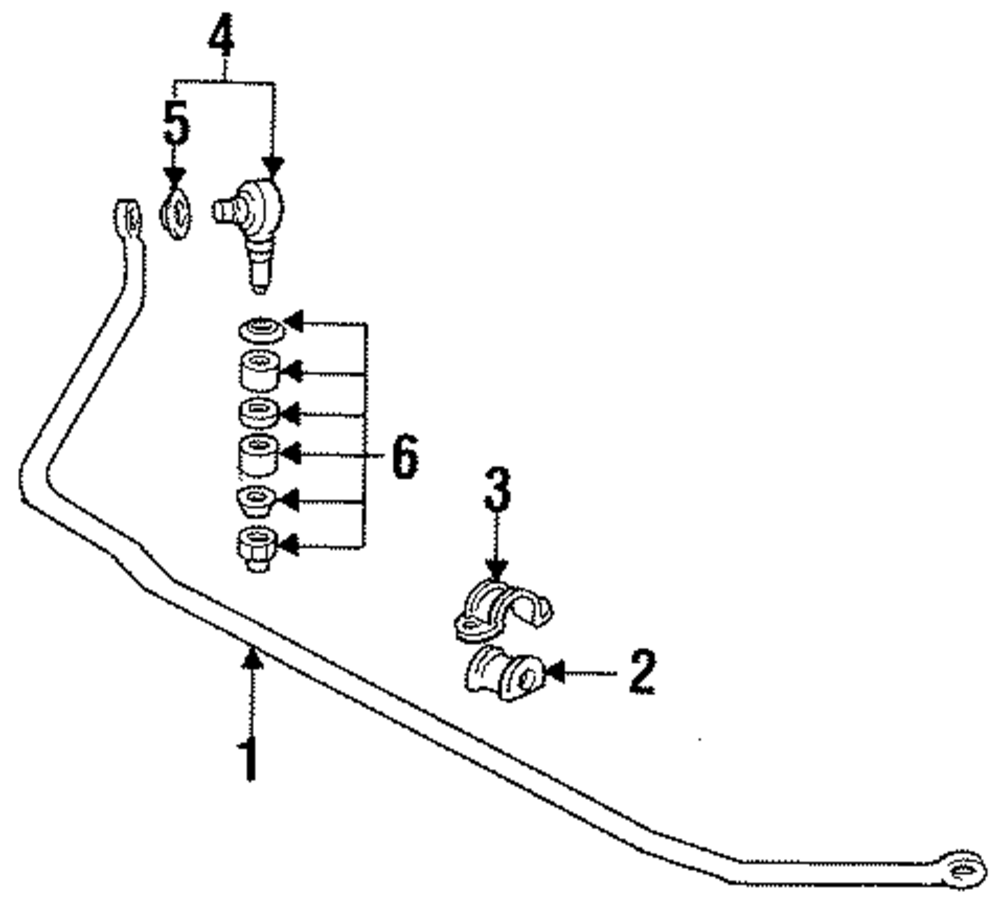 4
5
6
3
2
1