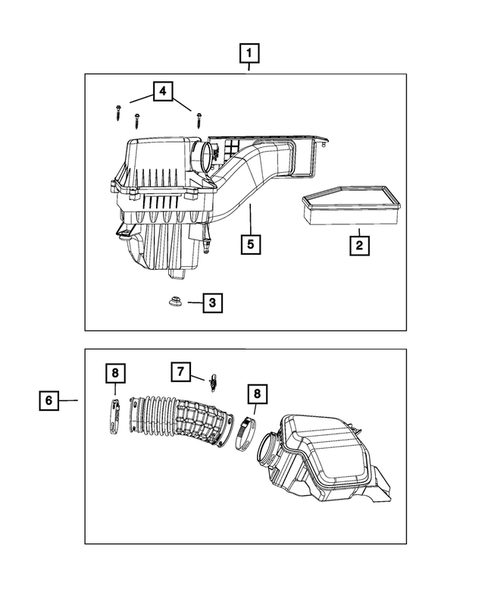 1
4
5
2
3
6
8
7
8