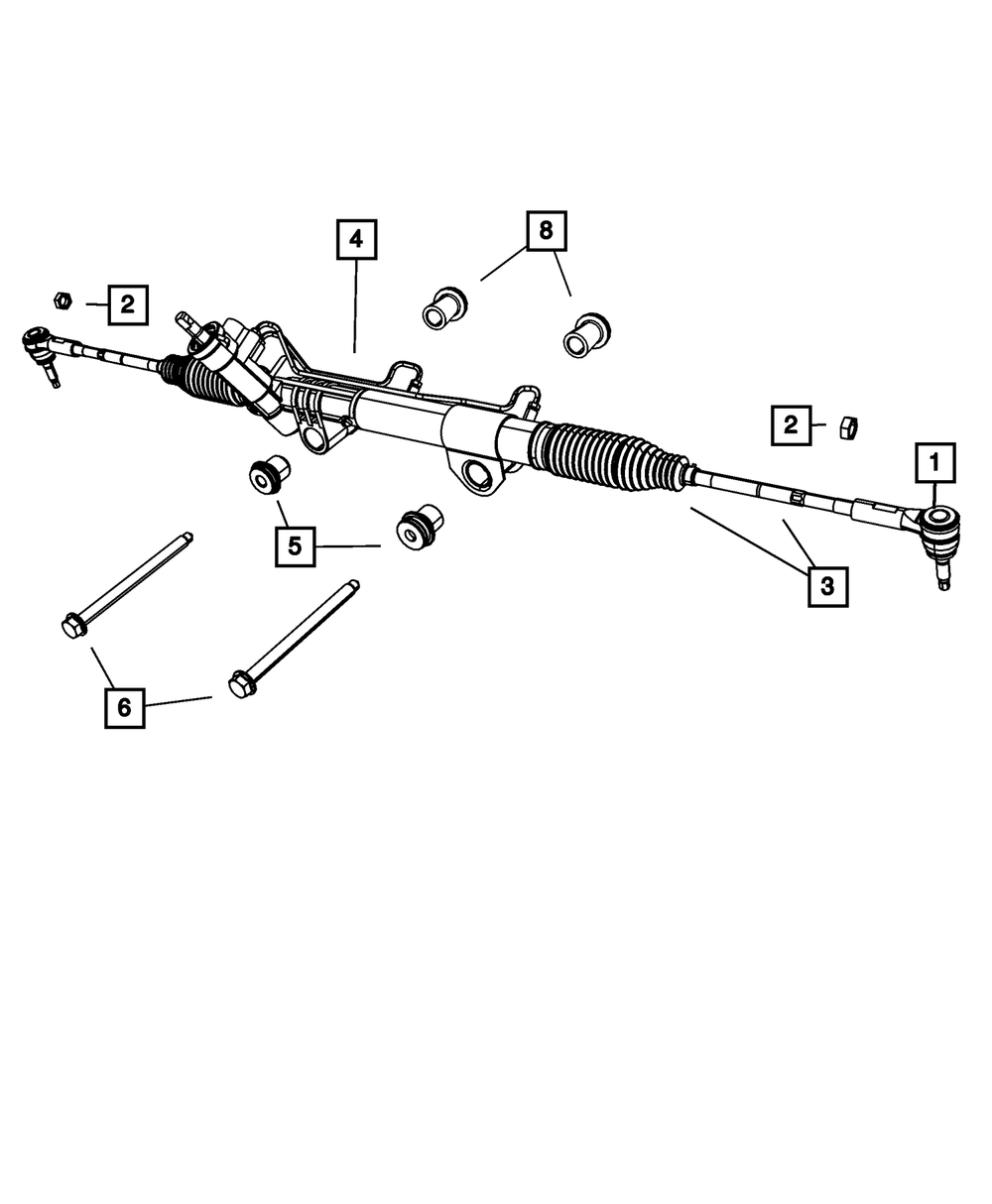 4
8
2
2
1
5
3
6