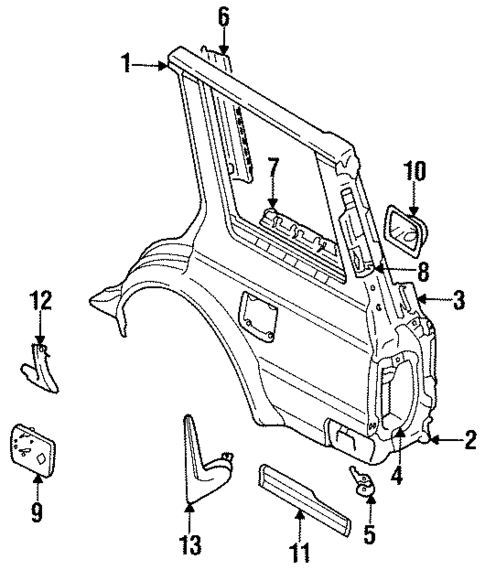 6
1
7
10
8
3
12
2
4
9
5
13
11