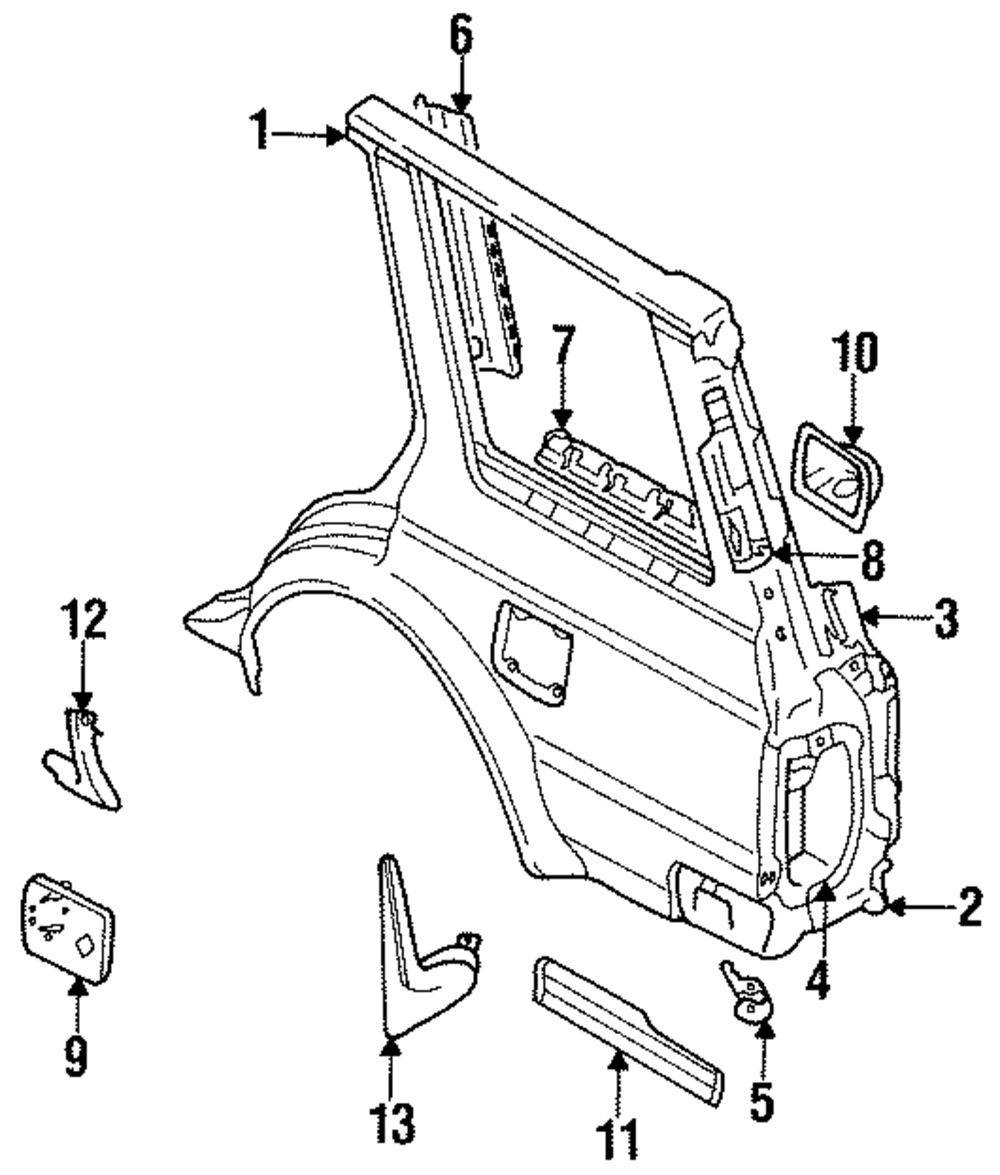 6
1
7
10
8
3
12
2
4
9
13
11
5