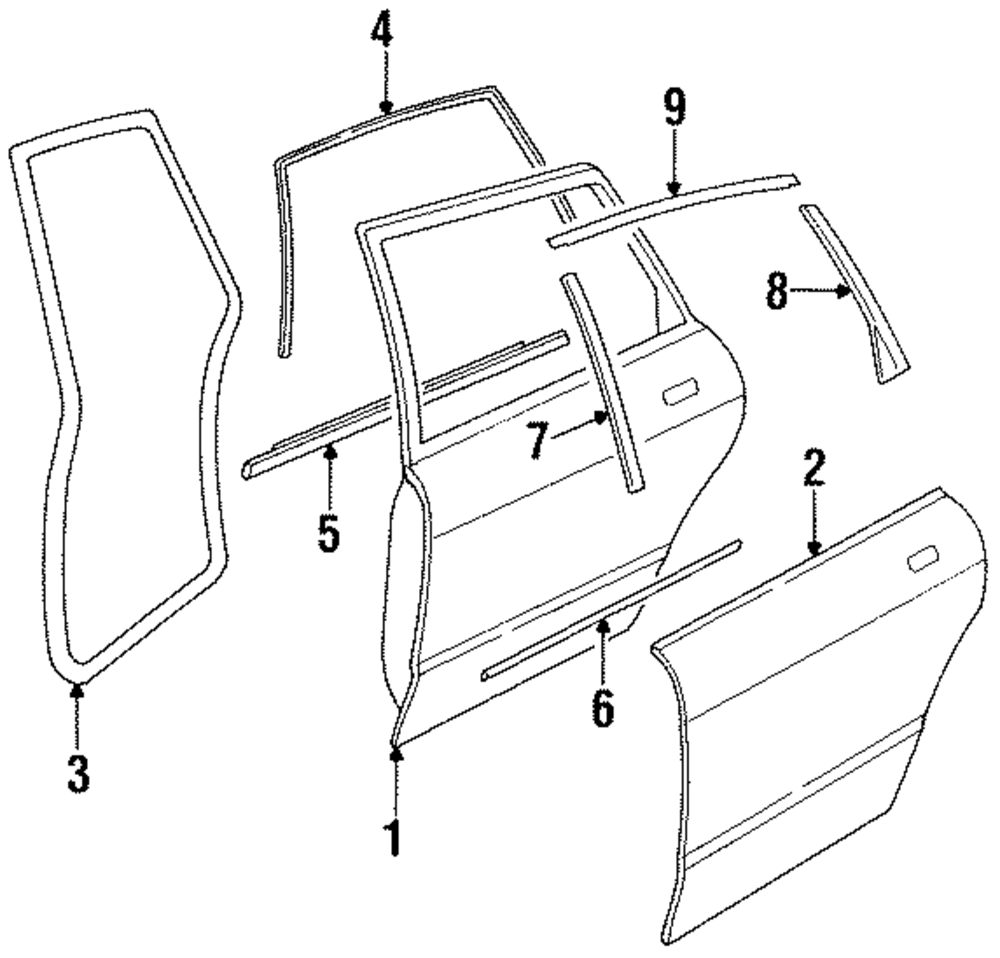 4
9
8
7
5
2
6
3
1