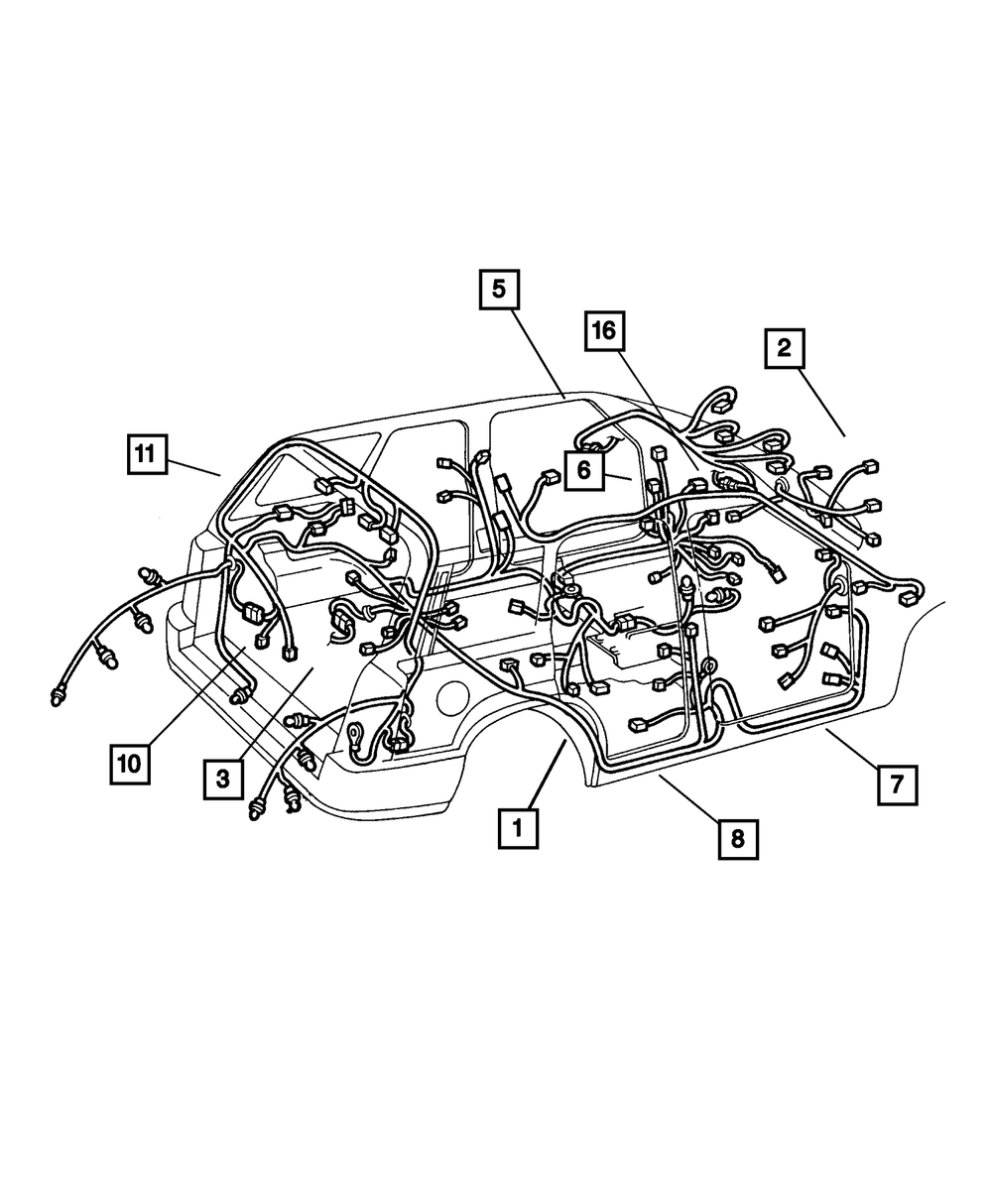 5
16
2
11
6
10
3
1
8
7