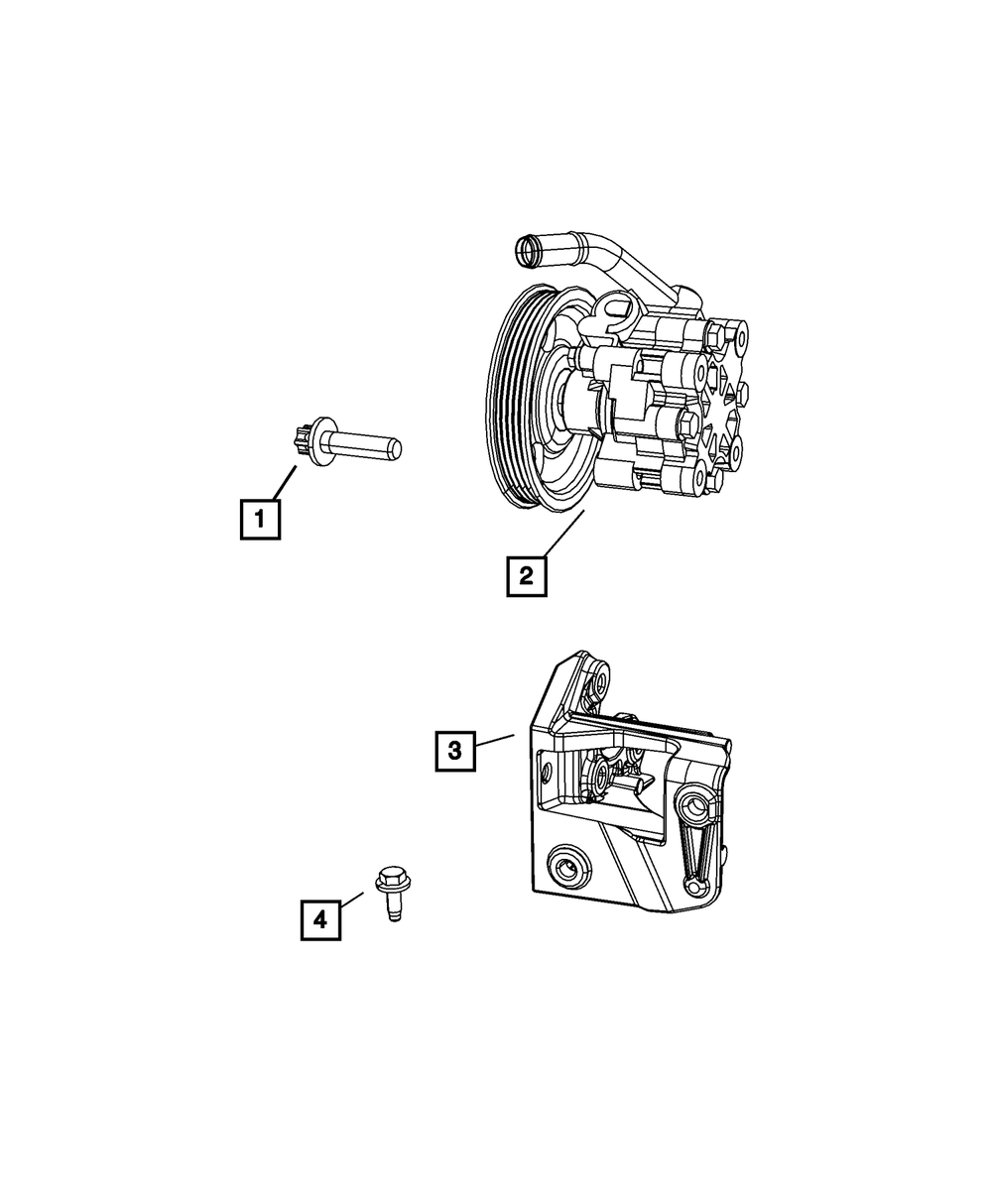 1

2

3

4