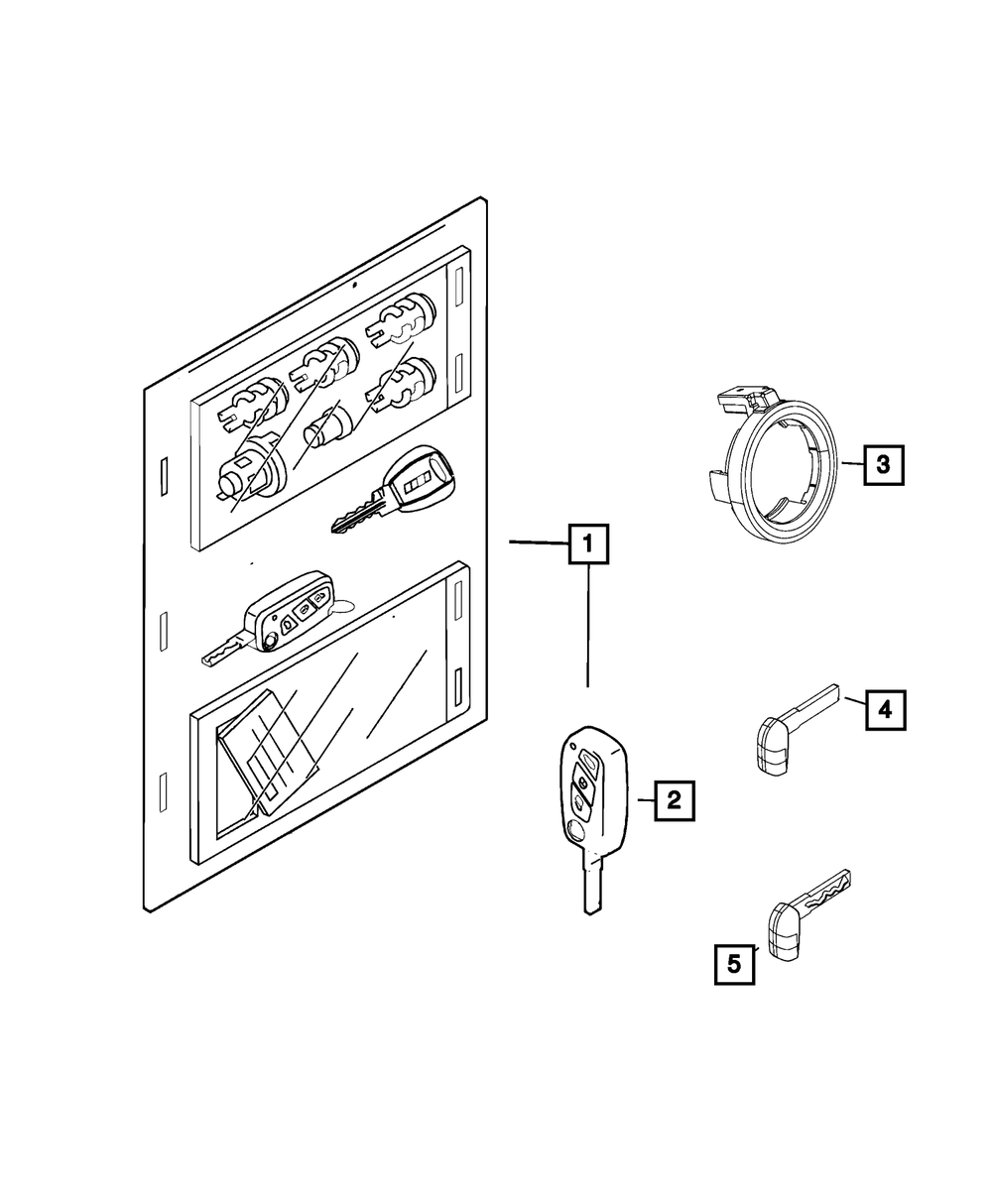 1
2
3
4
5