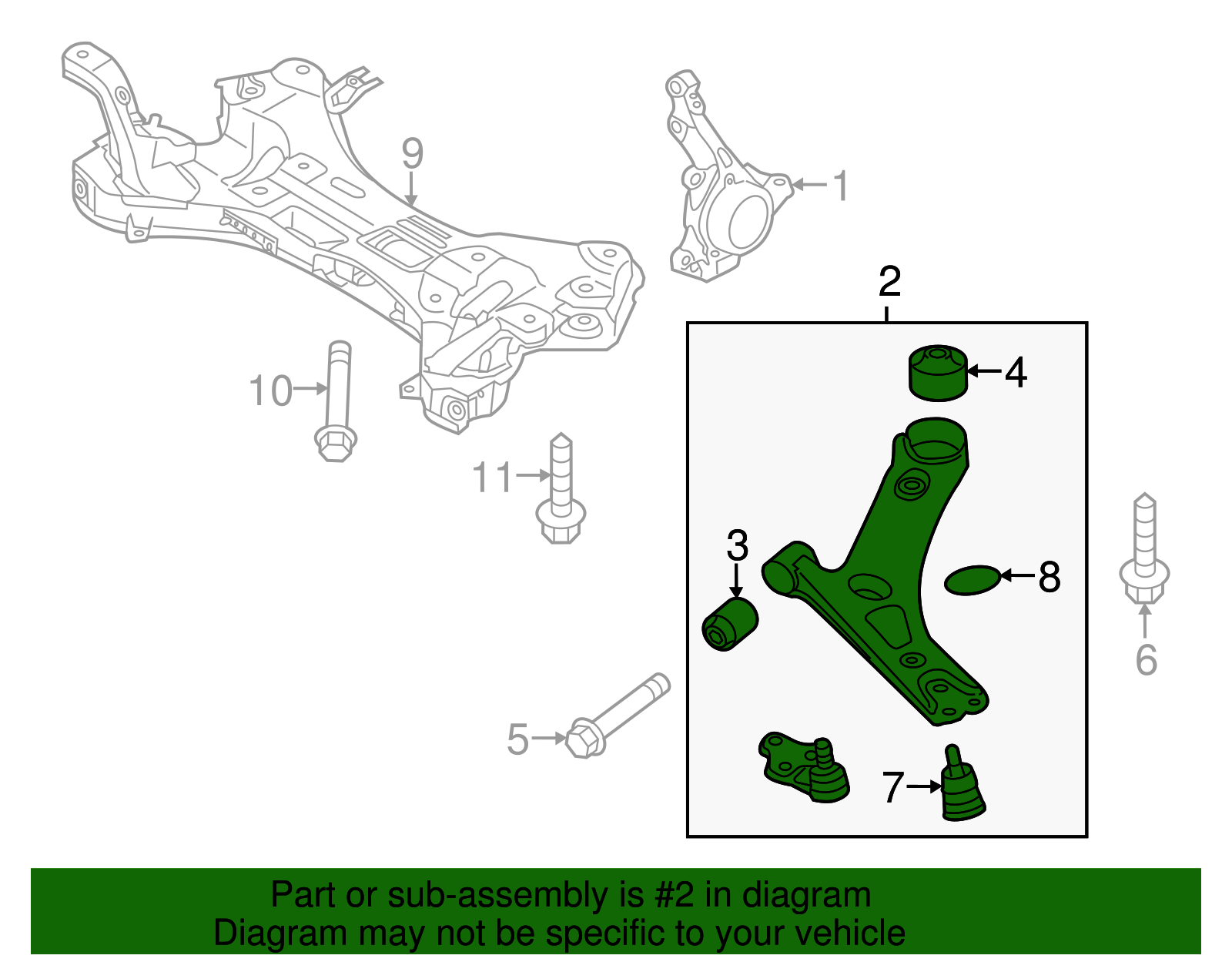 9

1

2

4

10

11

3

8

6

5

7

Part or sub-assembly is #2 in diagram
Diagram may not be specific to your vehicle