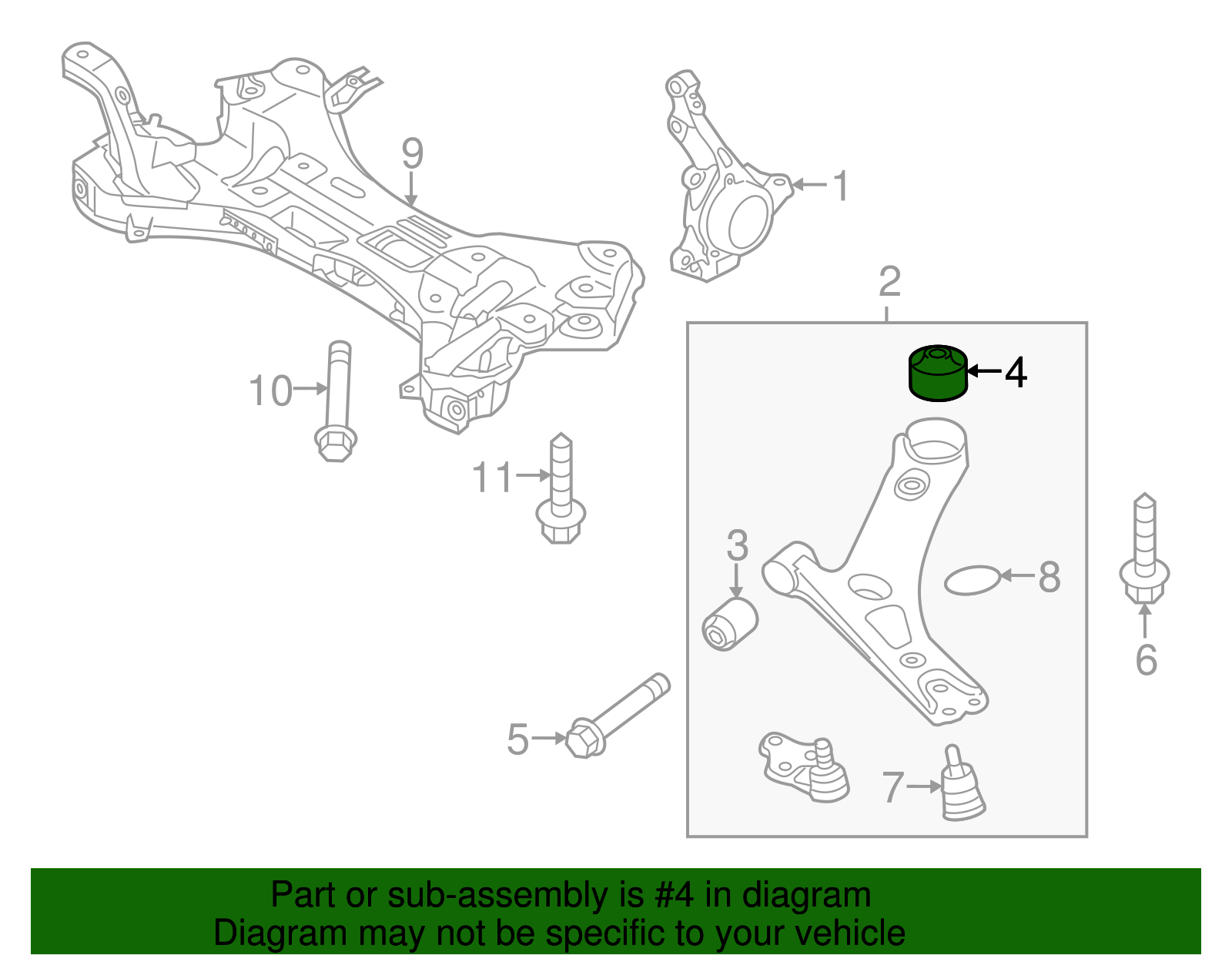 9
1
2
4
10
11
3
8
6
5
7

Part or sub-assembly is #4 in diagram
Diagram may not be specific to your vehicle