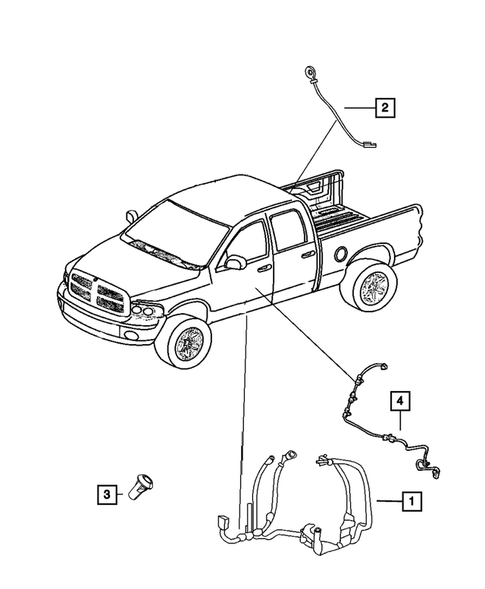 2

4

3

1