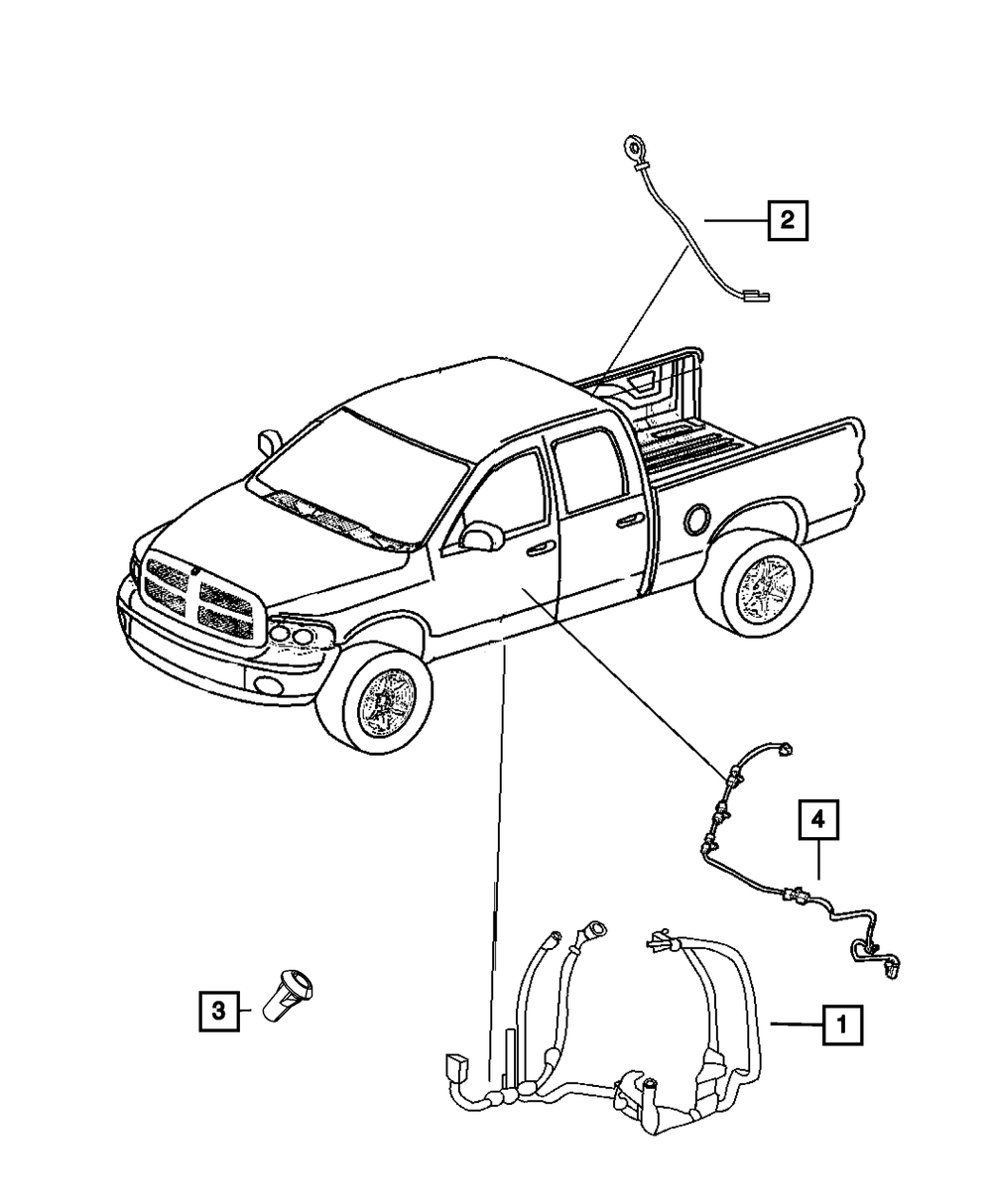 2

4

3

1