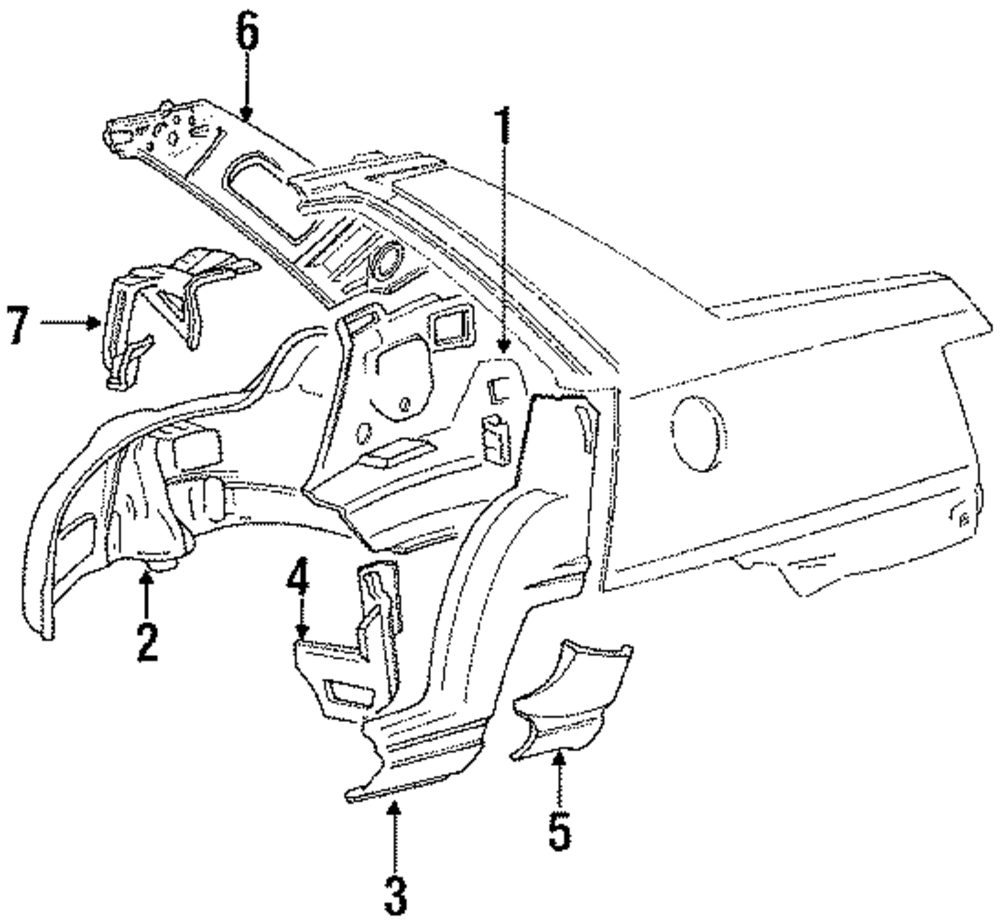 6
1
7
2
4
3
5