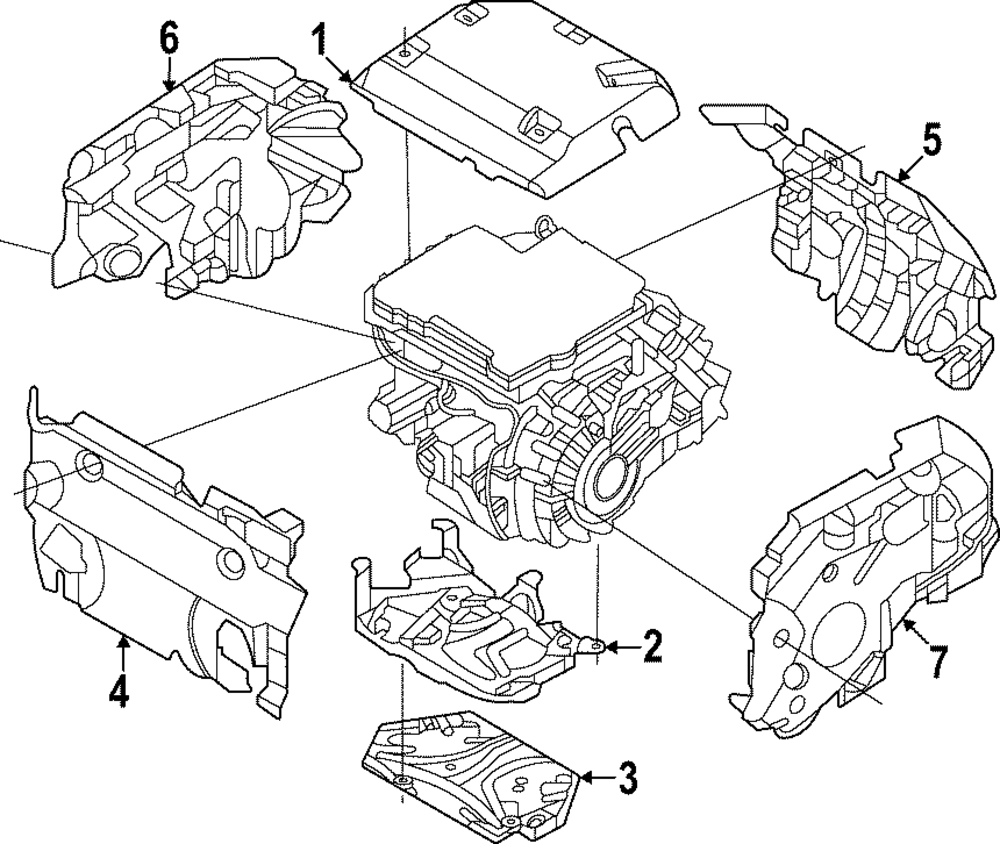 6
1
5
4
2
7
3