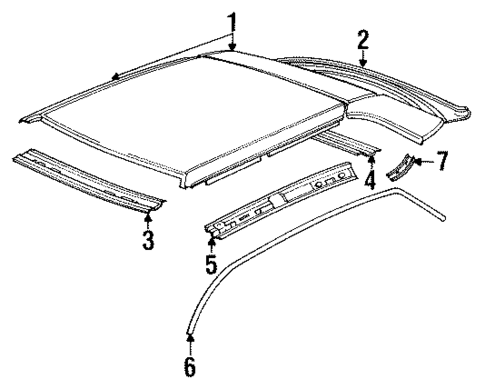 1
2
7
4
3
5
6