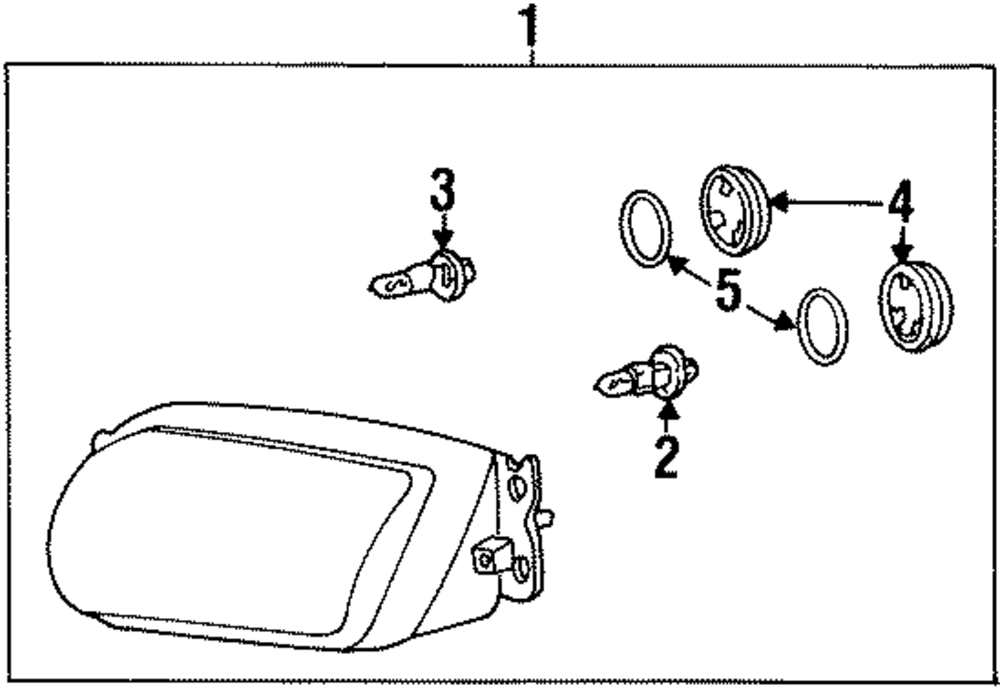 1
3
4
5
2