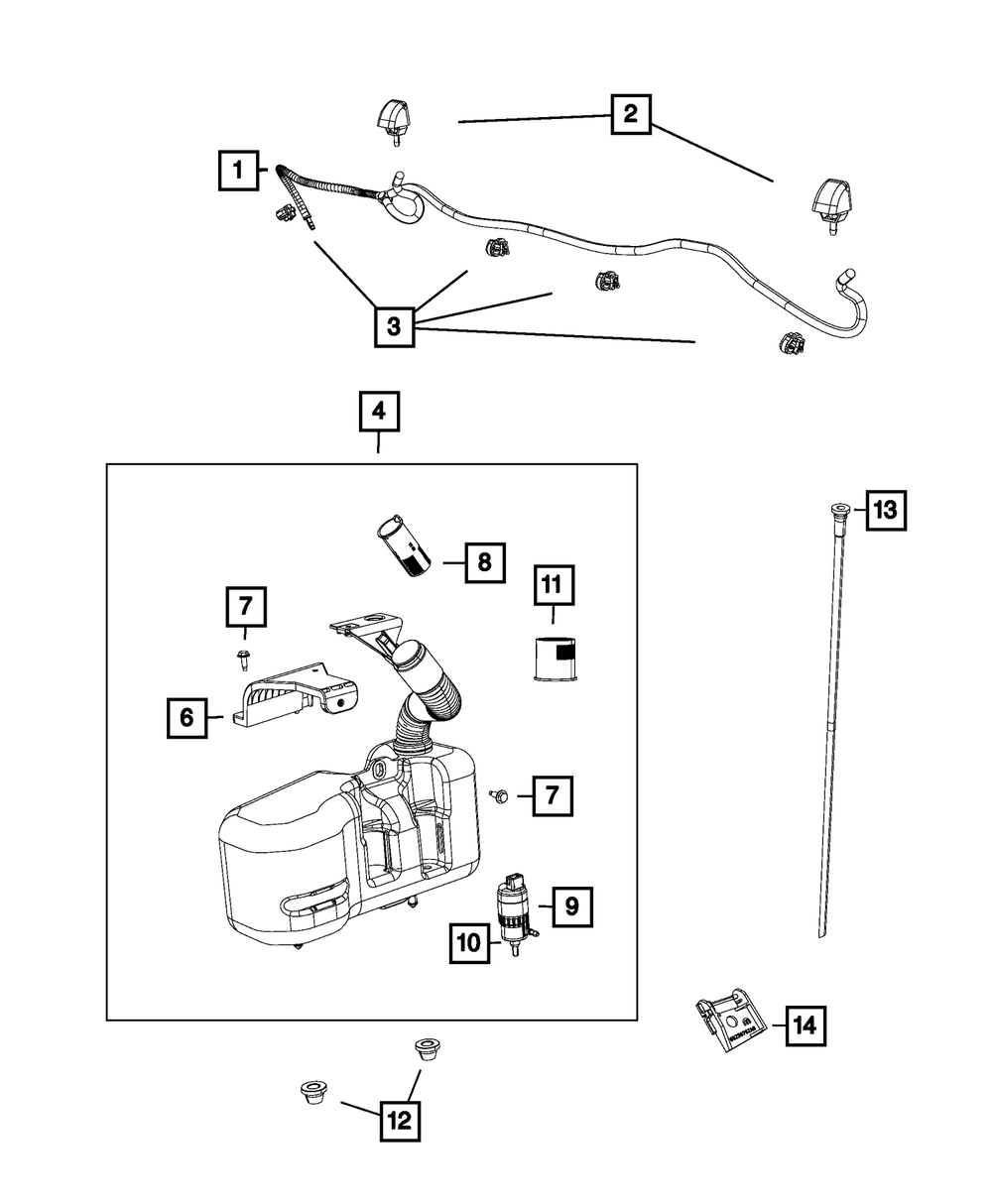 2
1
3
4
13
8
11
7
6
7
9
10
14
12