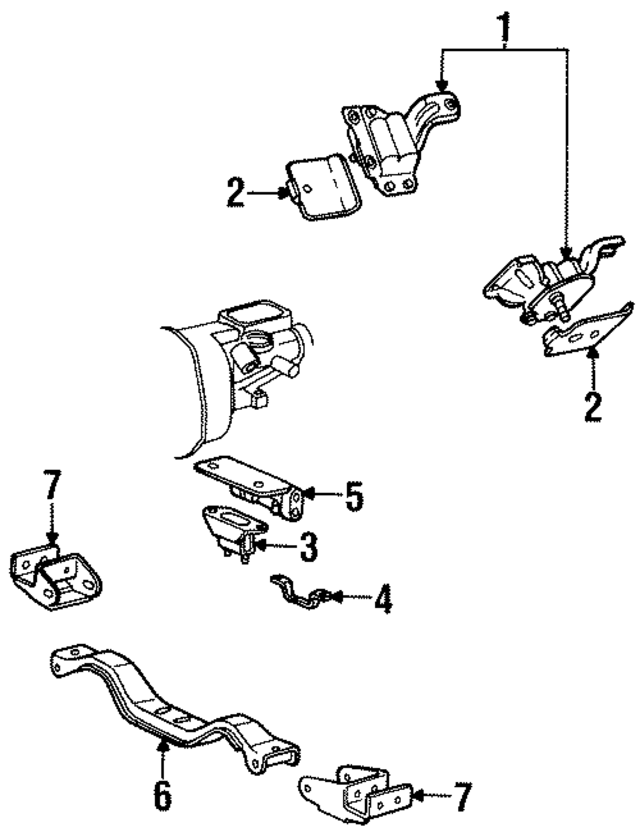 1
2
2
7
5
3
4
6
7