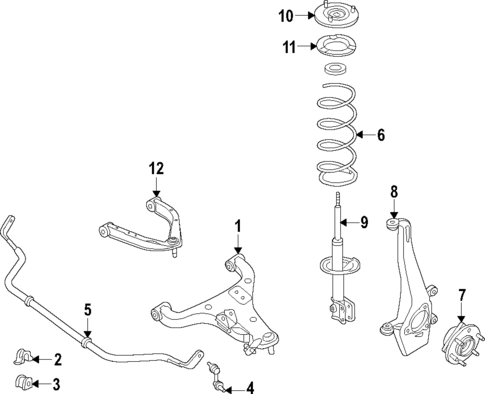 10
11
6
12
8
9
1
7
5
2
3
4