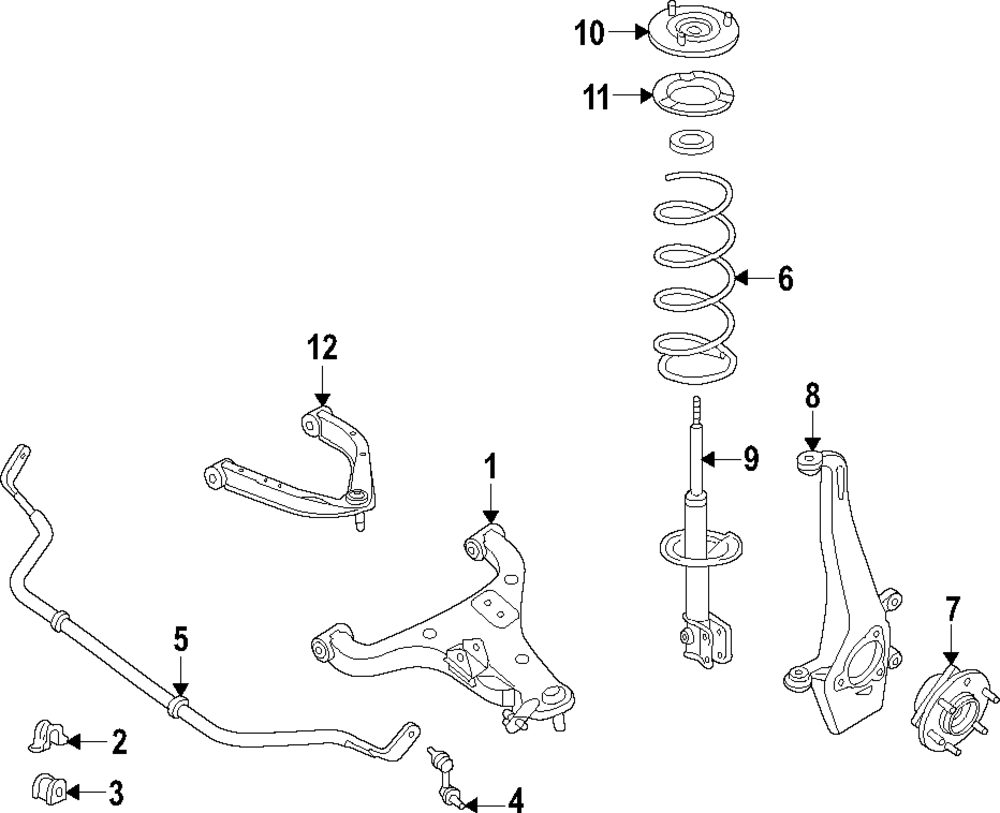 10
11
6
12
8
9
1
7
5
2
3
4