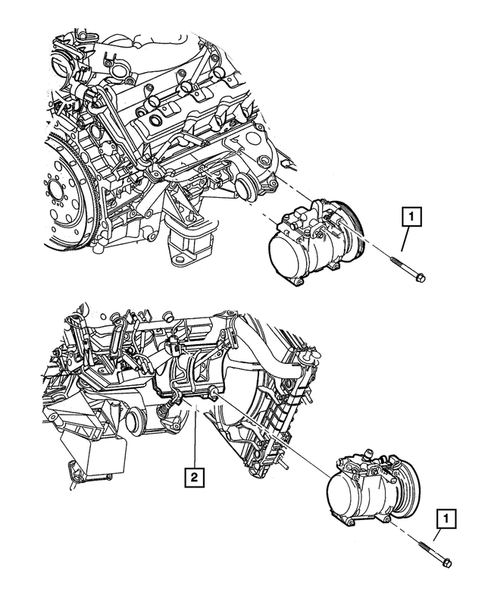 1

2

1