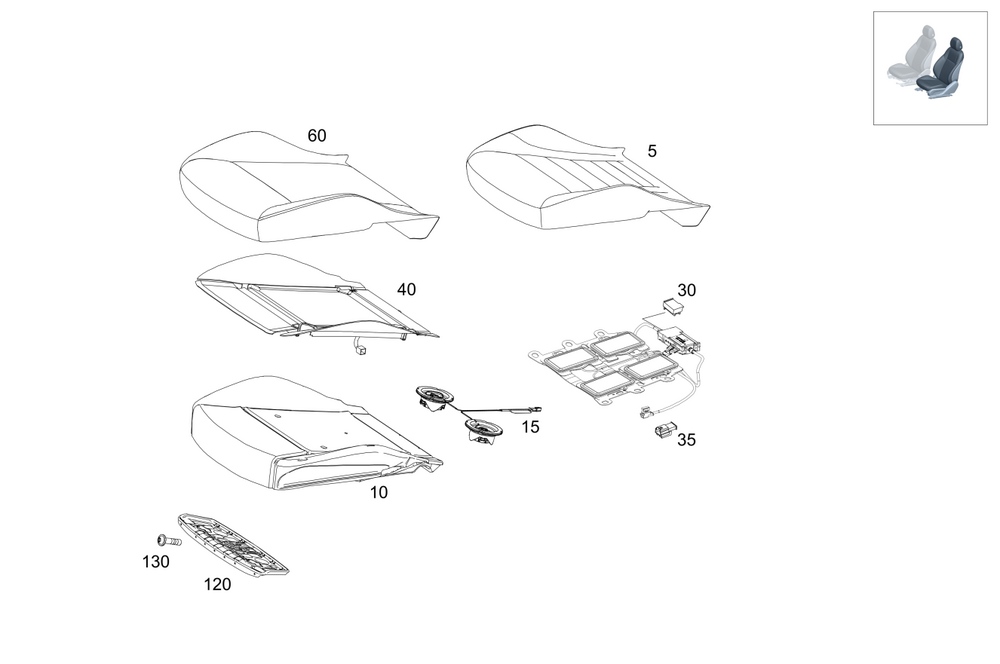 60
5
40
30
15
35
10
130
120