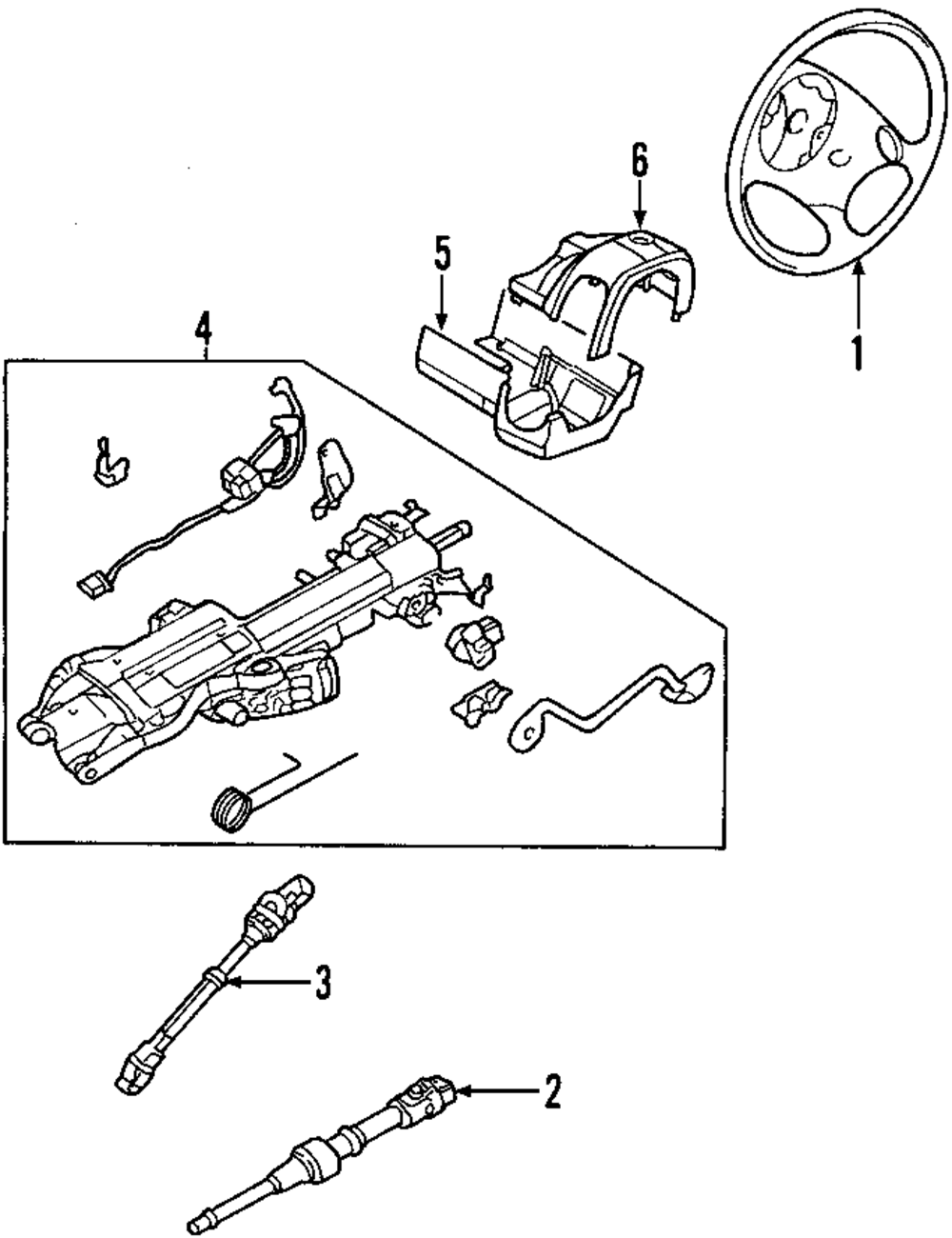 6
5
1
4
3
2