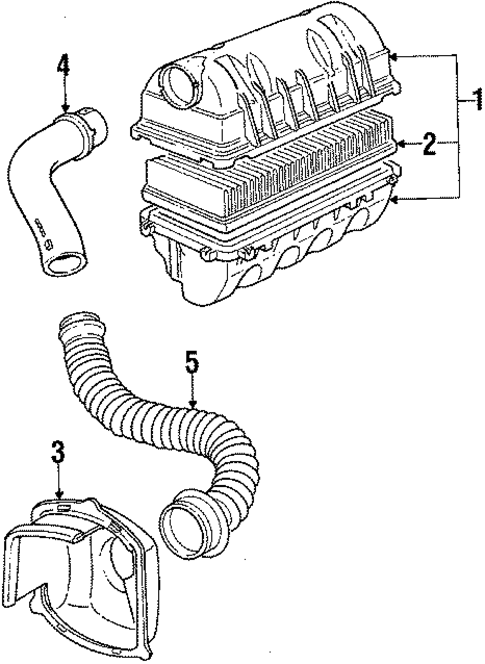 4
1
2
5
3