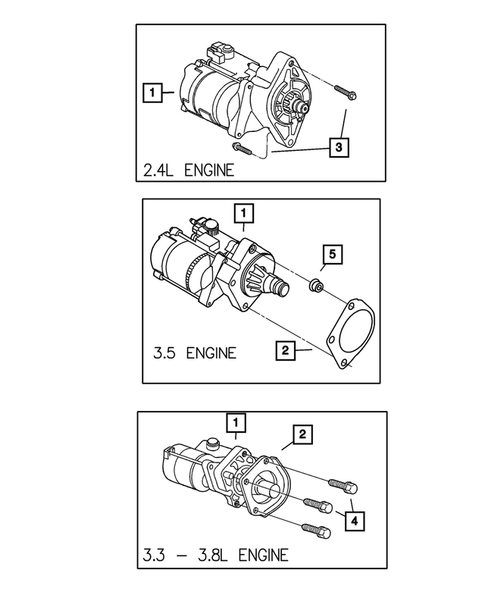 1

3

2.4L ENGINE

1

5

2

3.5 ENGINE

1

2

4

3.3 – 3.8L ENGINE