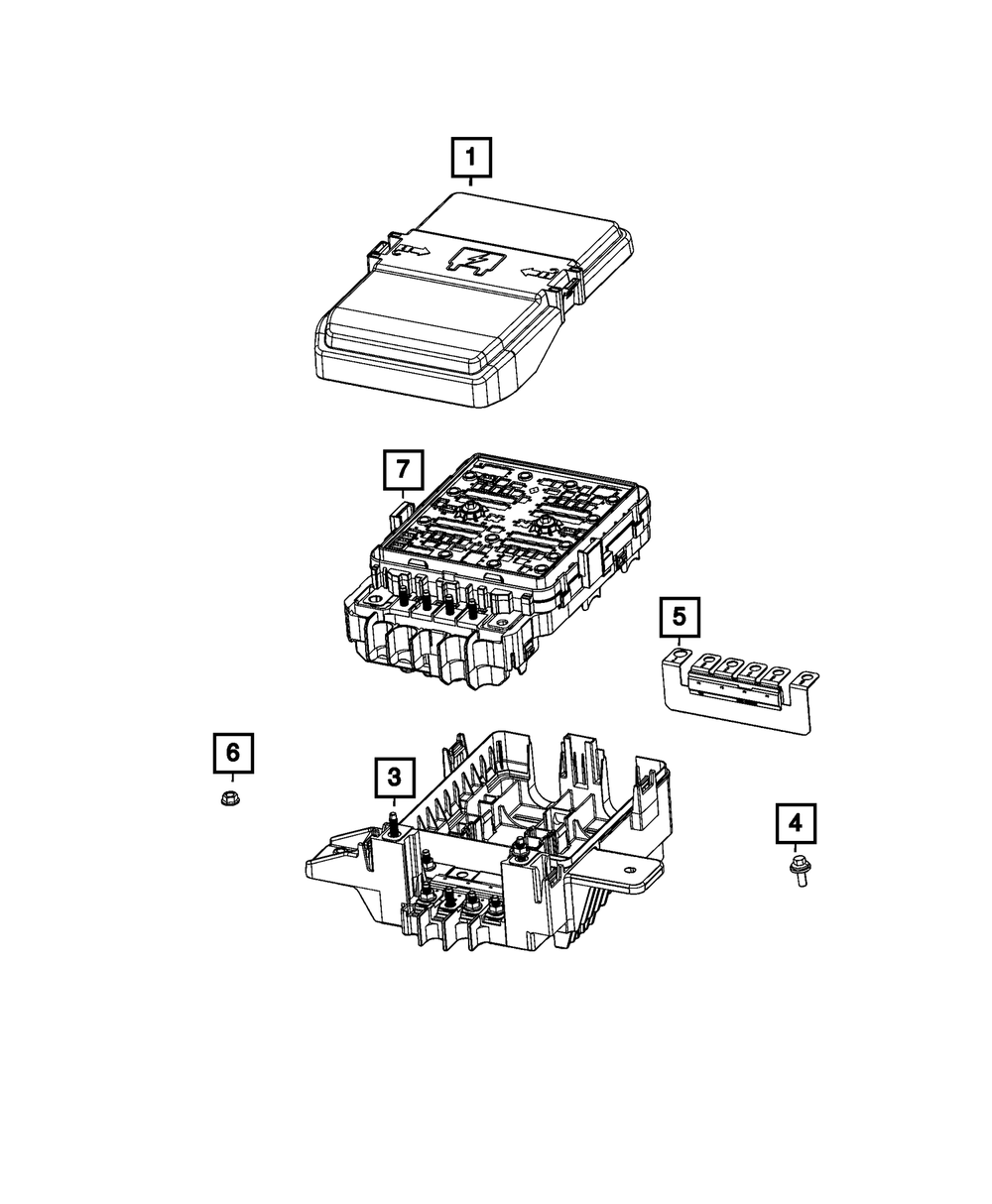 1

7

5

6

3

4