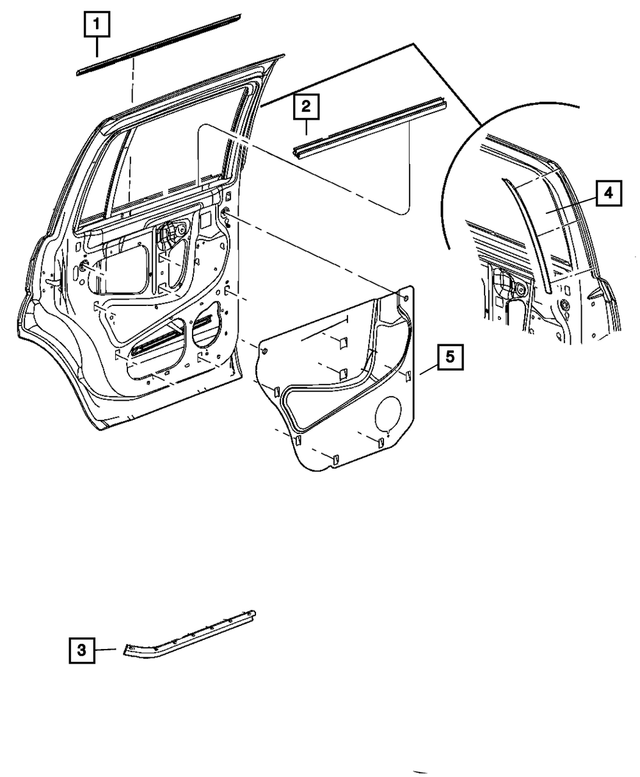 1
2
4
5
3