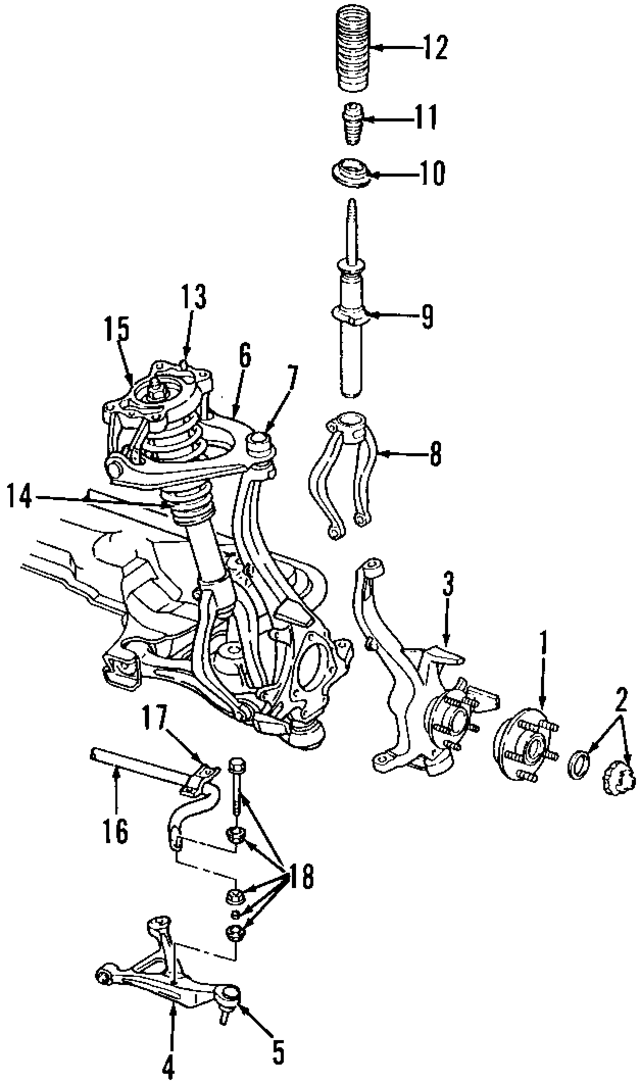 12
11
10
9
13
15
6
7
8
14
3
1
2
17
16
18
4
5