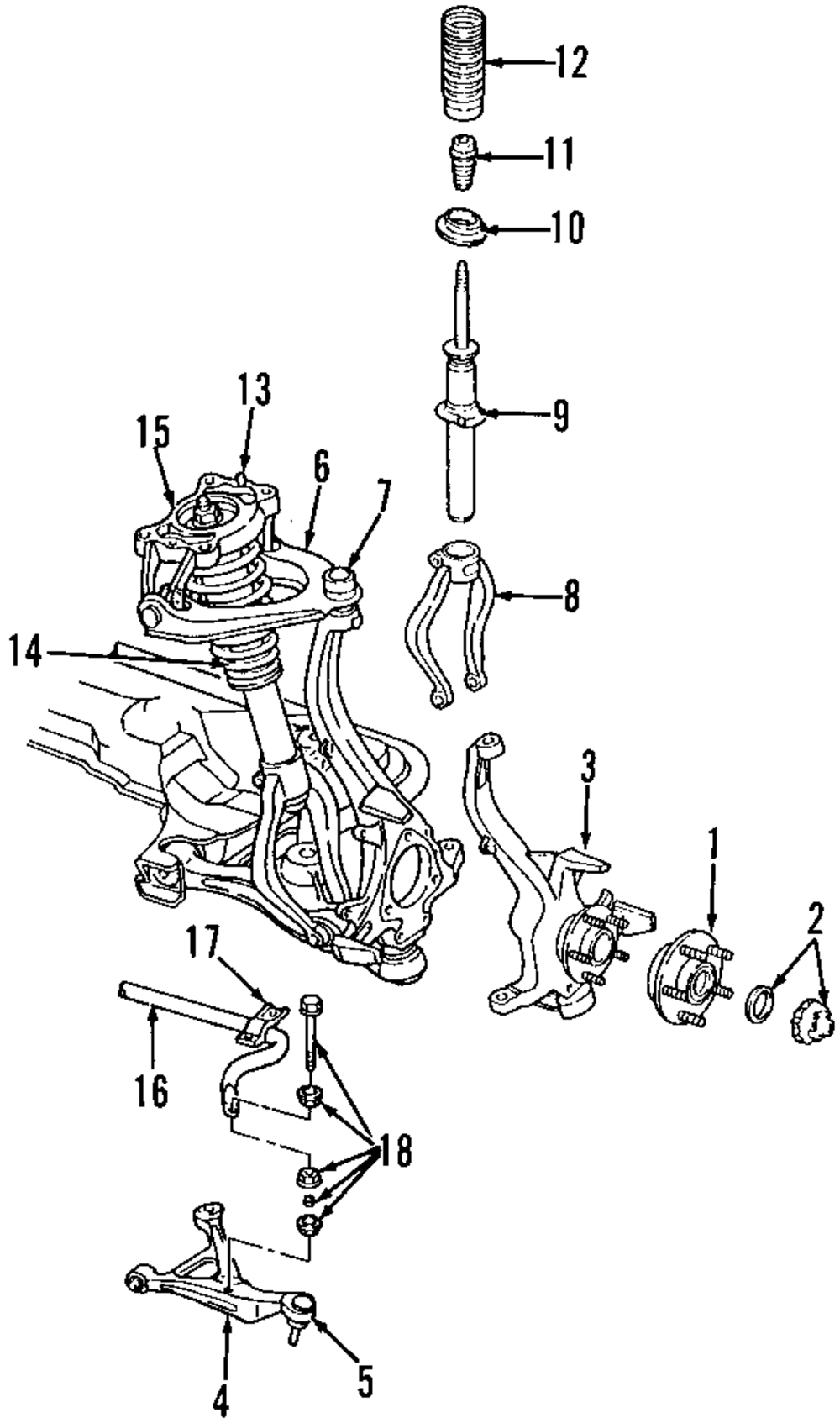 12
11
10
9
13
15
6
7
8
14
3
1
2
17
16
18
4
5