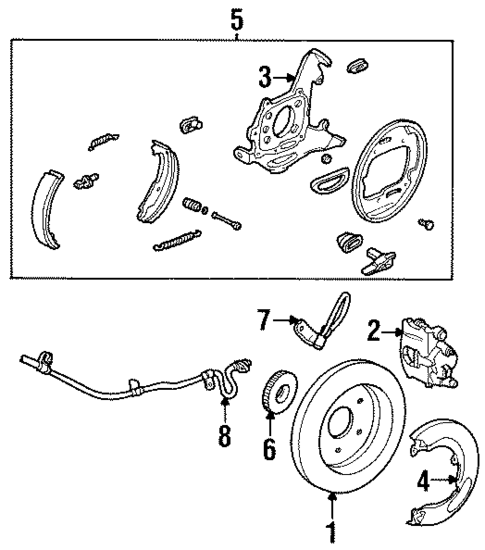 5
3
7
2
8
6
4
1