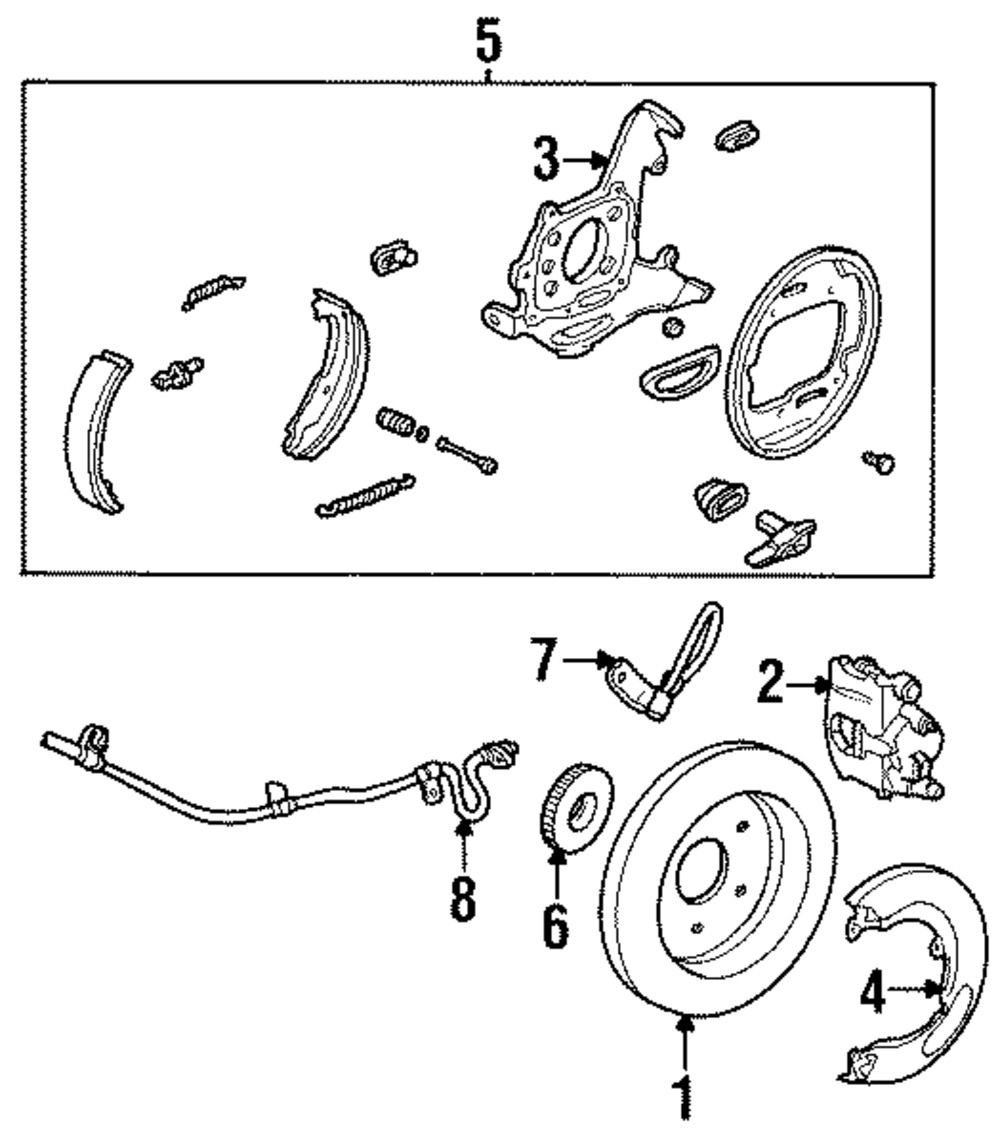 5
3
7
2
8
6
4
1